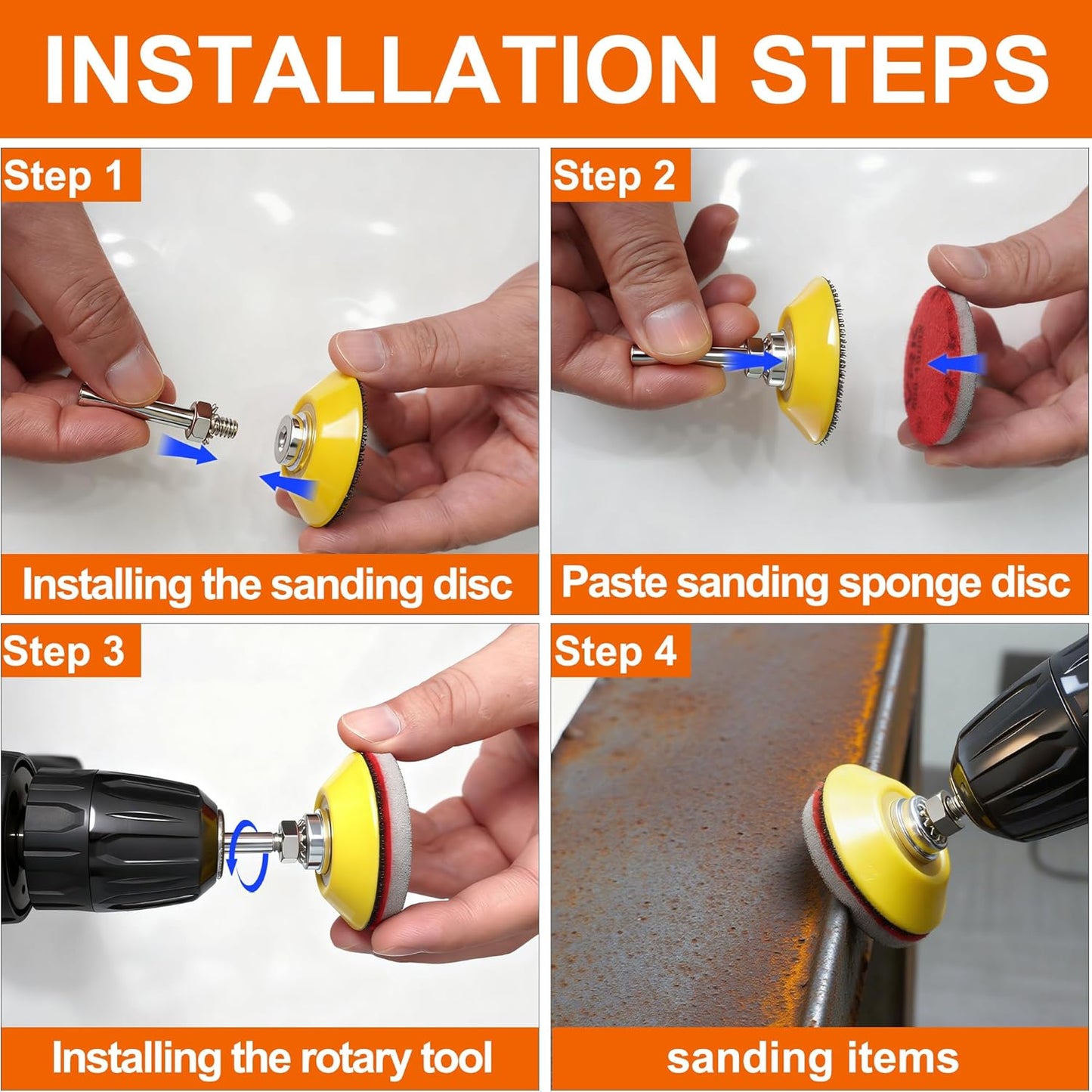 INSTALLATION STEPS

Step 1

Installing the sanding disc

Step 2

Paste sanding sponge disc

Step 3

Installing the rotary tool

Step 4

sanding items