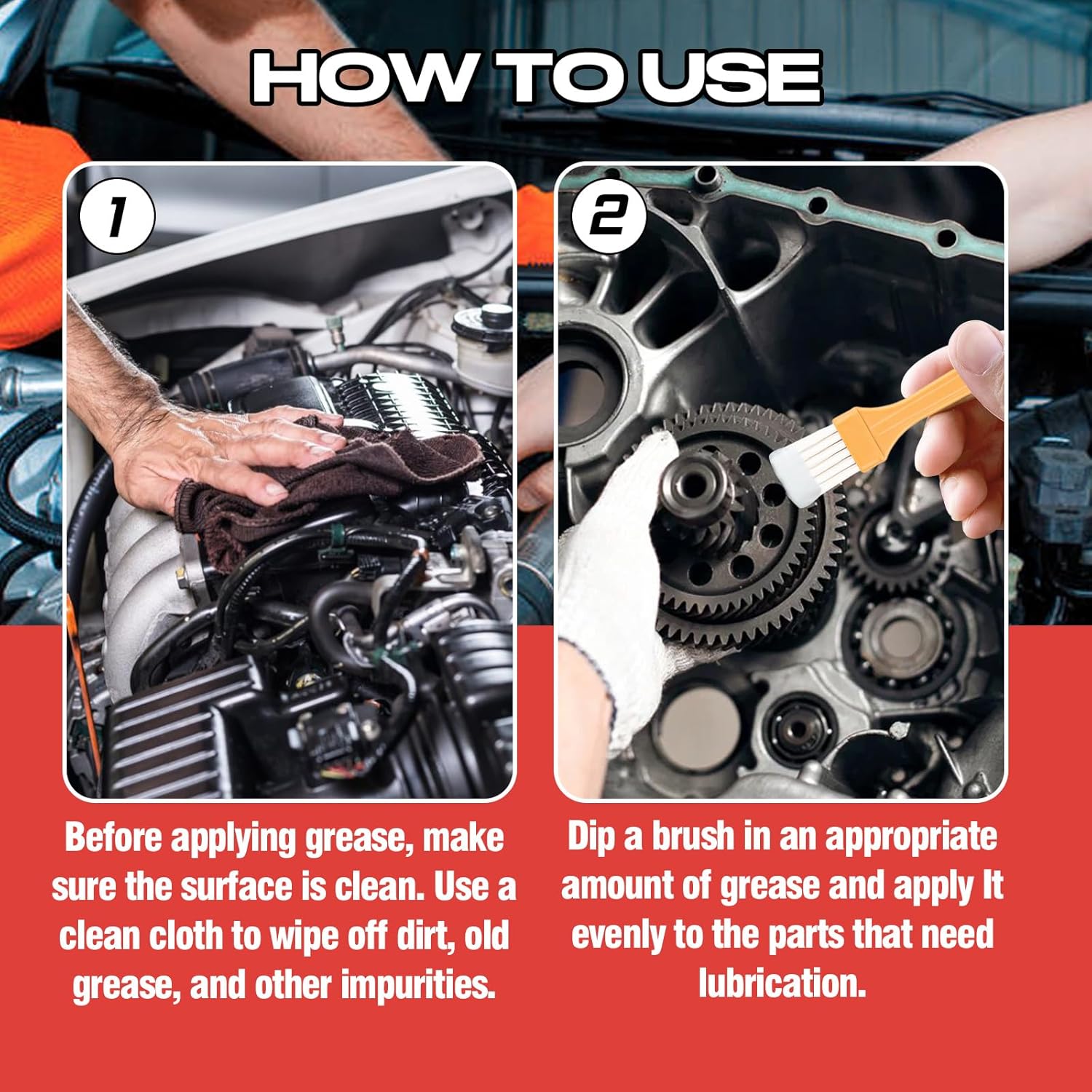 HOW TO USE

1

Before applying grease, make sure the surface is clean. Use a clean cloth to wipe off dirt, old grease, and other impurities.

2

Dip a brush in an appropriate amount of grease and apply It evenly to the parts that need lubrication.