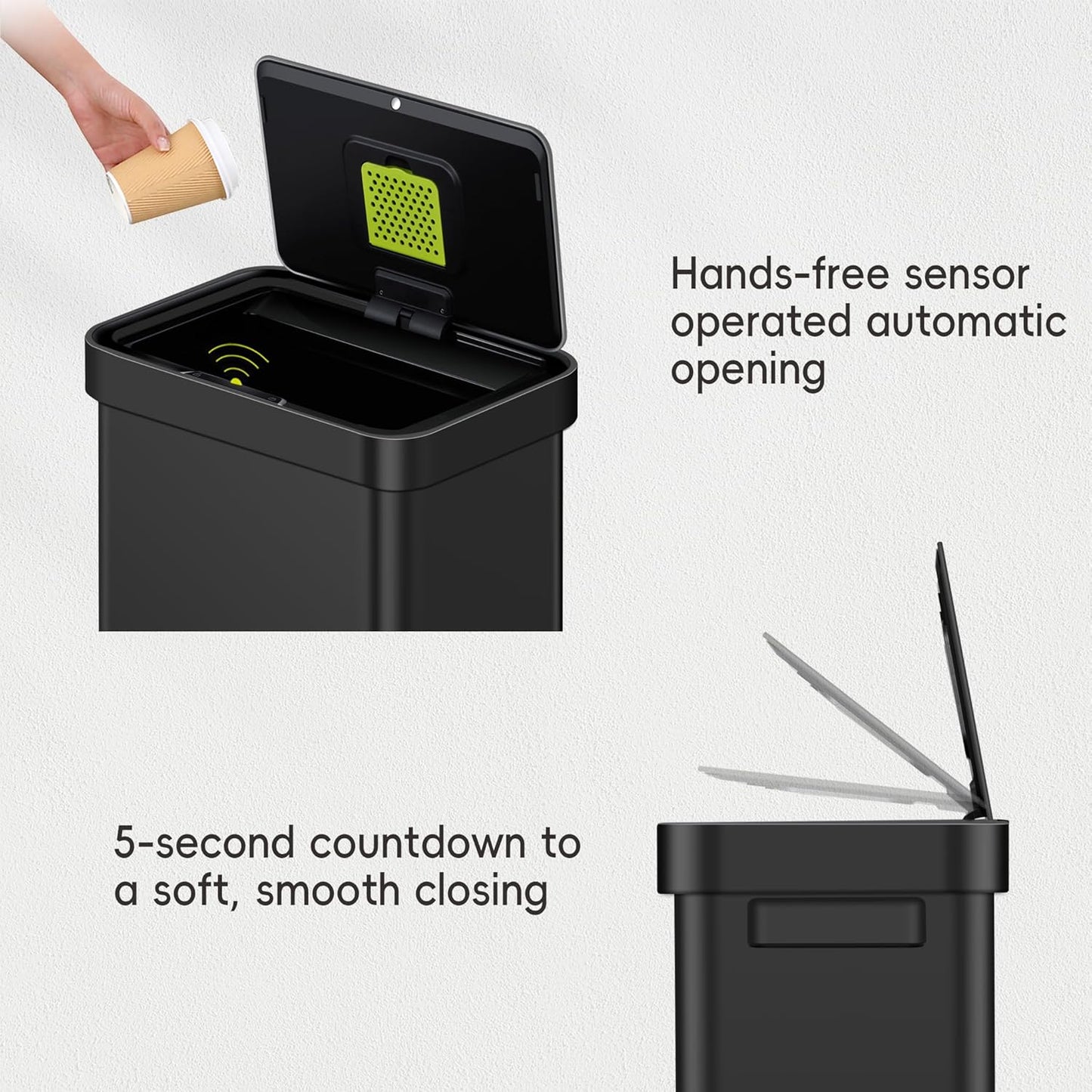 Hands-free sensor operated automatic opening

5-second countdown to a soft, smooth closing