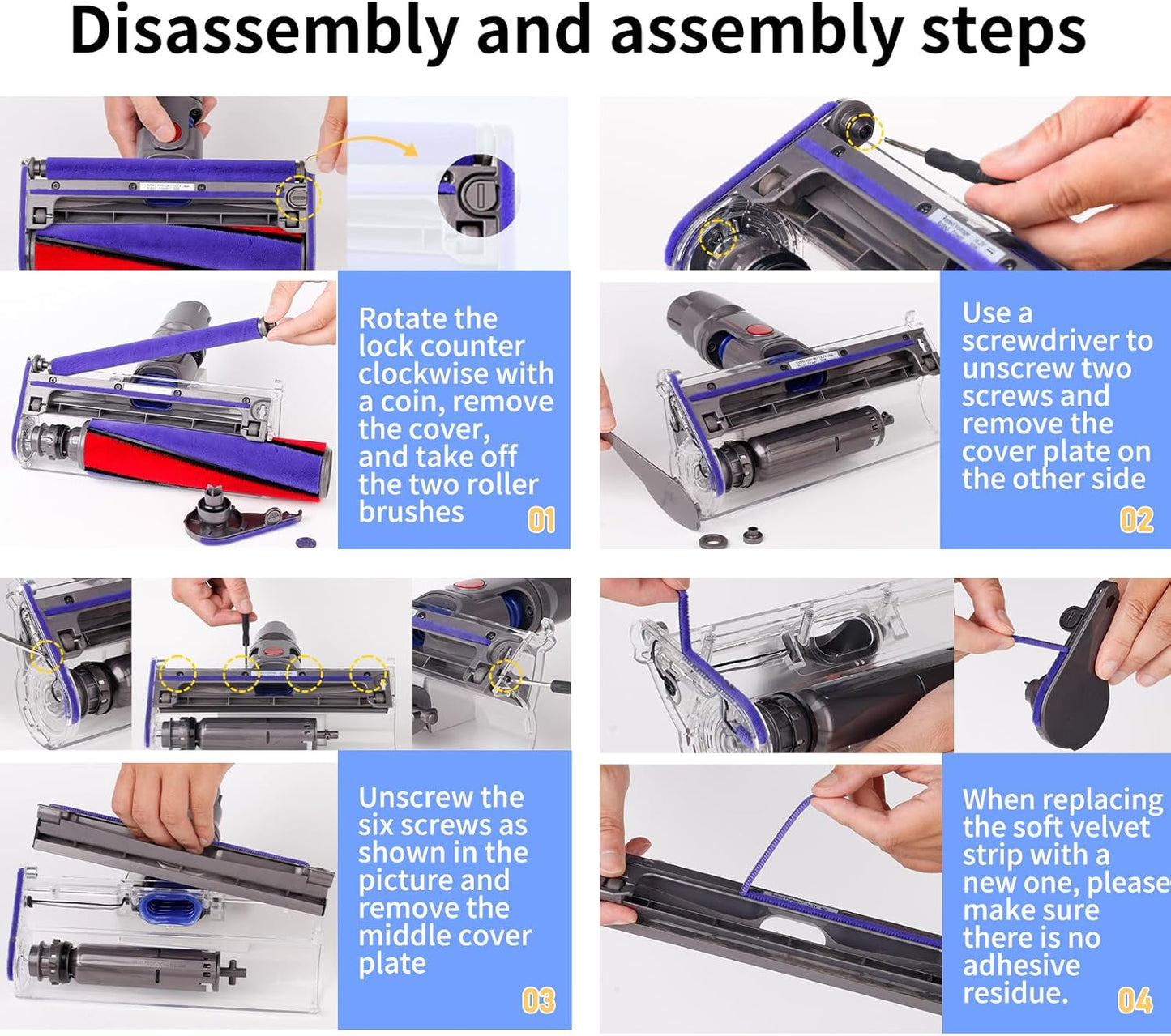 Disassembly and assembly steps

Rotate the lock counter clockwise with a coin, remove the cover, and take off the two roller brushes 01

Use a screwdriver to unscrew two screws and remove the cover plate on the other side 02

Unscrew the six screws as shown in the picture and remove the middle cover plate 03

When replacing the soft velvet strip with a new one, please make sure there is no adhesive residue. 04