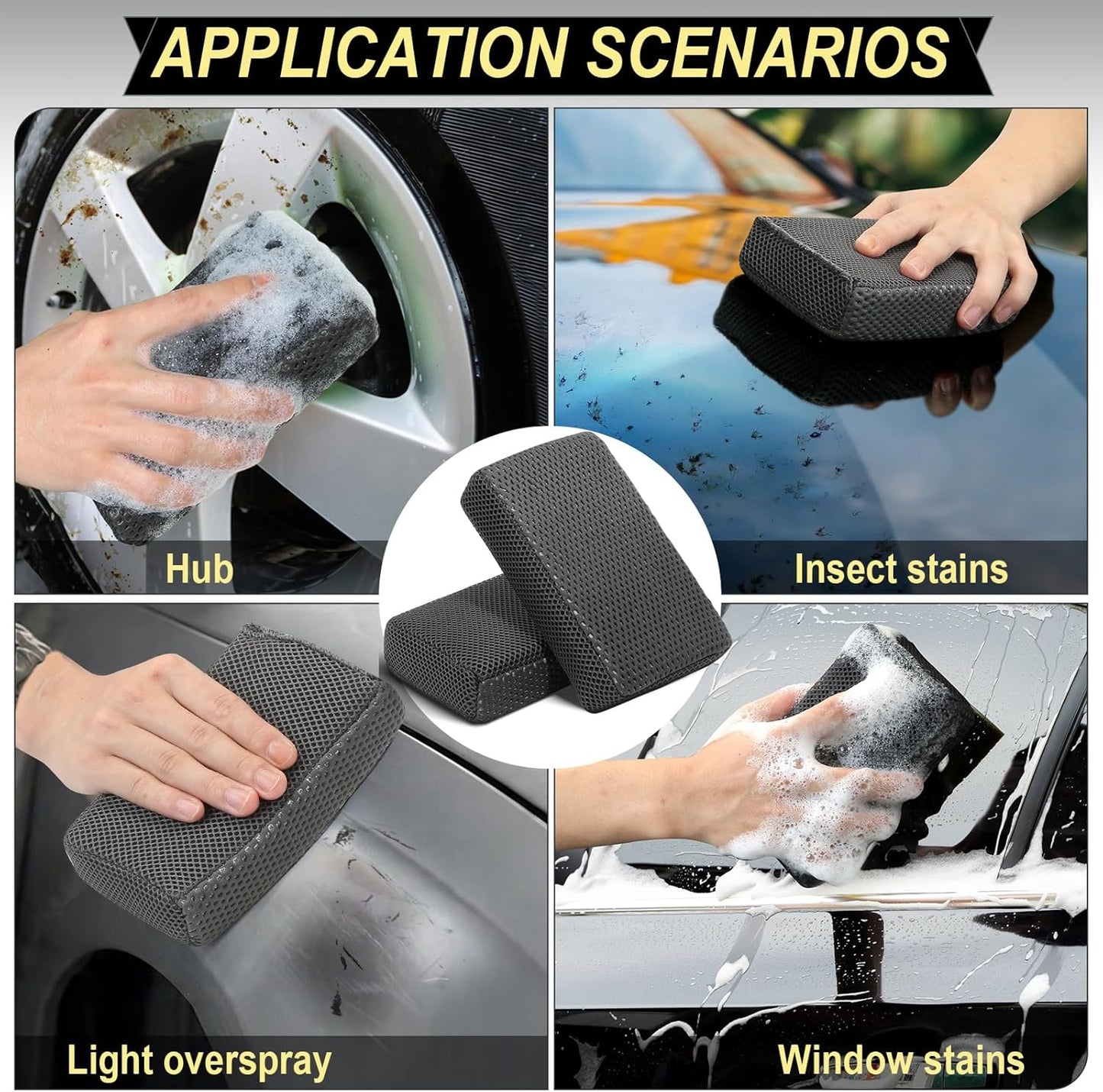 APPLICATION SCENARIOS

Hub

Insect stains

Light overspray

Window stains