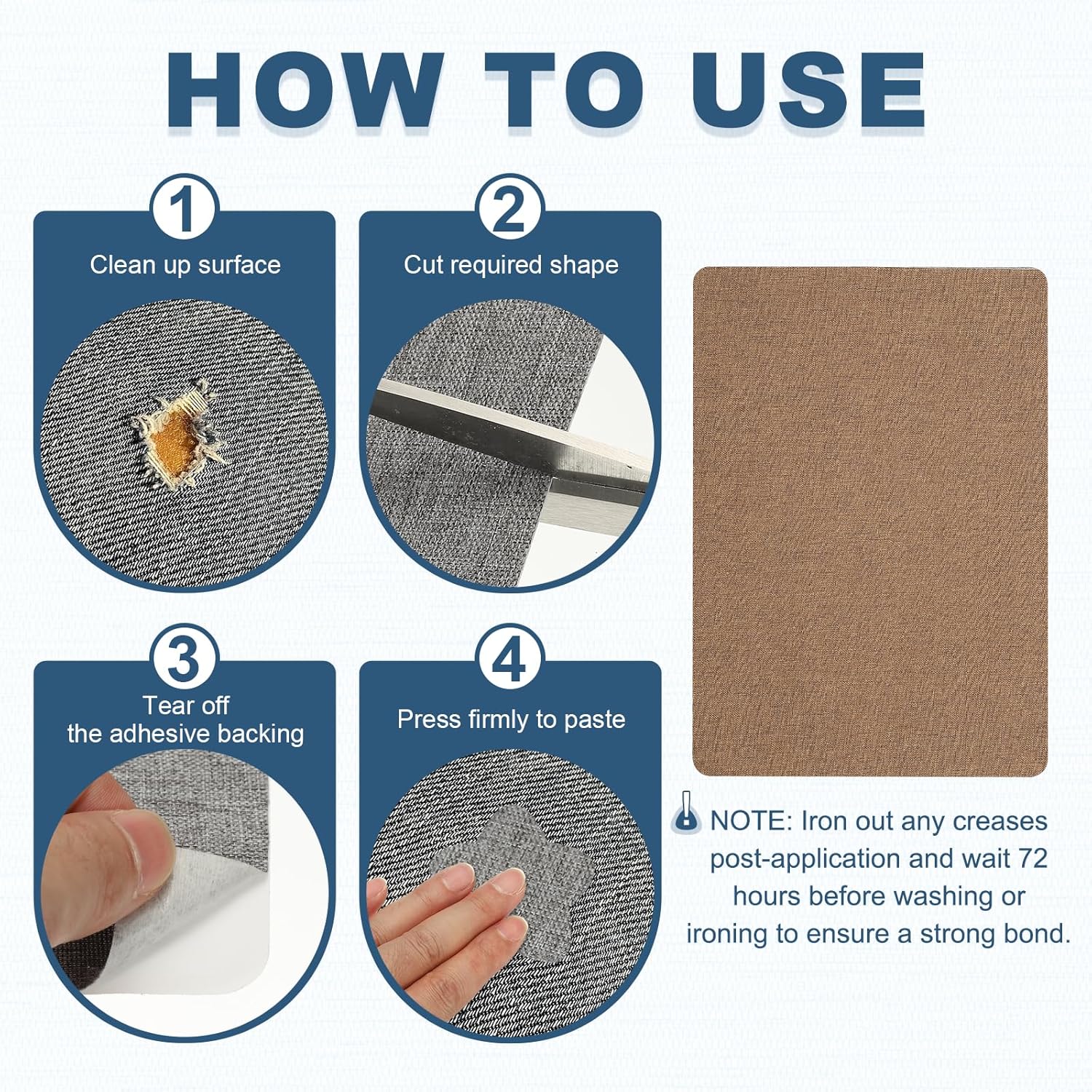 HOW TO USE

1
Clean up surface

2
Cut required shape

3
Tear off the adhesive backing

4
Press firmly to paste

NOTE: Iron out any creases post-application and wait 72 hours before washing or ironing to ensure a strong bond.