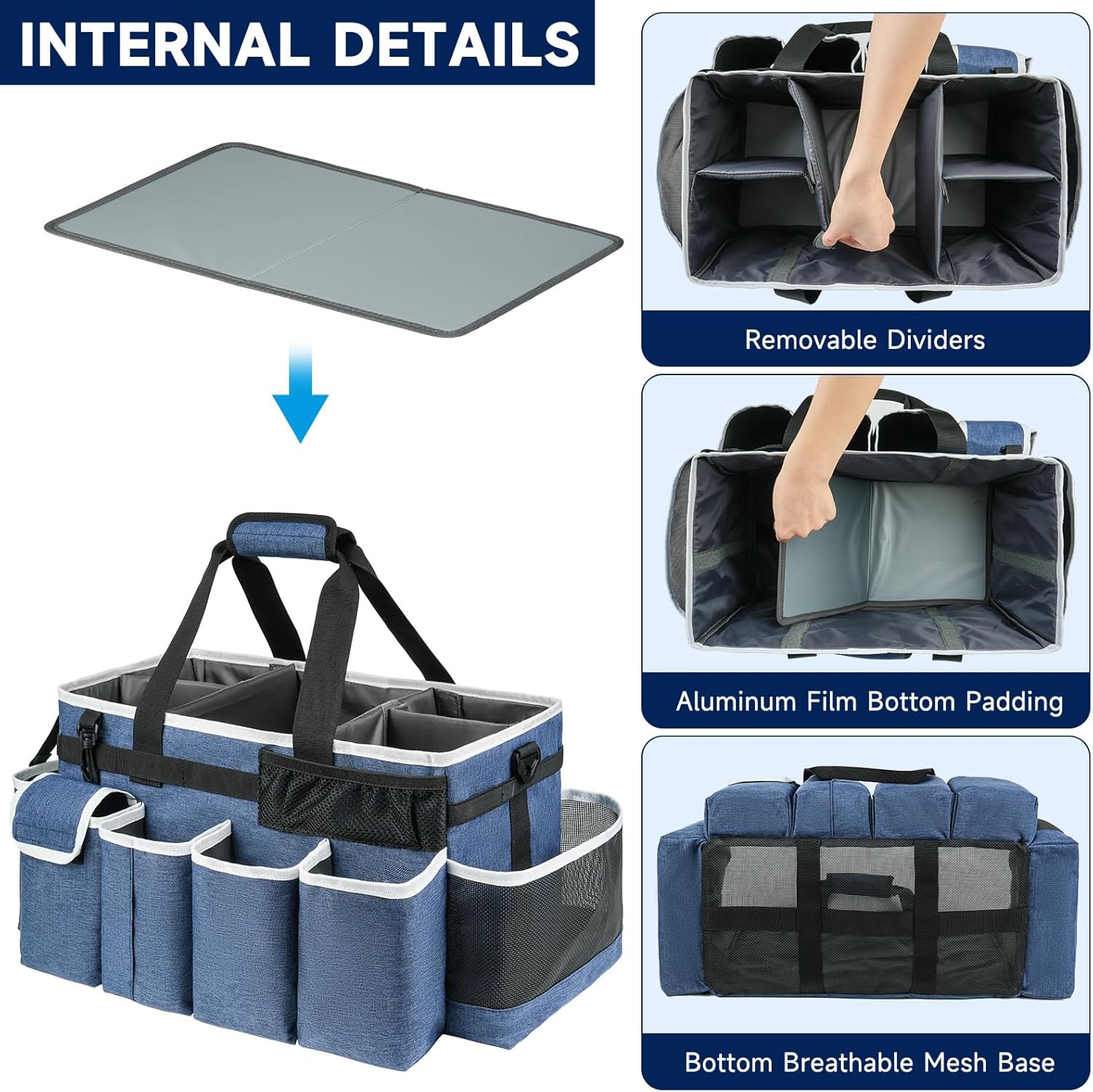 INTERNAL DETAILS

Removable Dividers

Aluminum Film Bottom Padding

Bottom Breathable Mesh Base