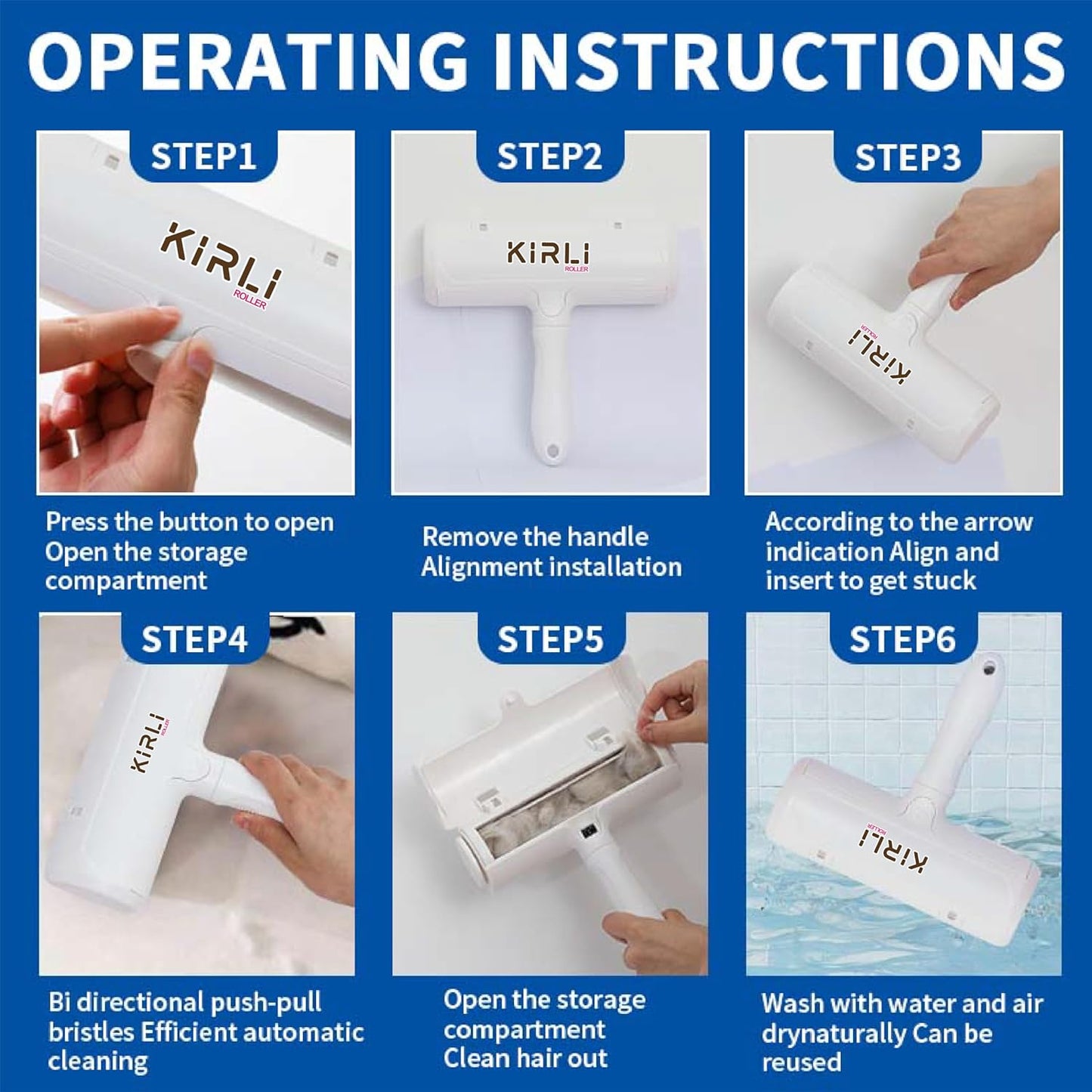 OPERATING INSTRUCTIONS

STEP1

KiRLi
ROLLER

Press the button to open
Open the storage compartment

STEP2

KiRLi
ROLLER

Remove the handle
Alignment installation

STEP3

KiRLi
ROLLER

According to the arrow indication Align and insert to get stuck

STEP4

KiRLi
ROLLER

Bi directional push-pull bristles Efficient automatic cleaning

STEP5

Open the storage compartment
Clean hair out

STEP6

KiRLi
ROLLER

Wash with water and air drynaturally Can be reused