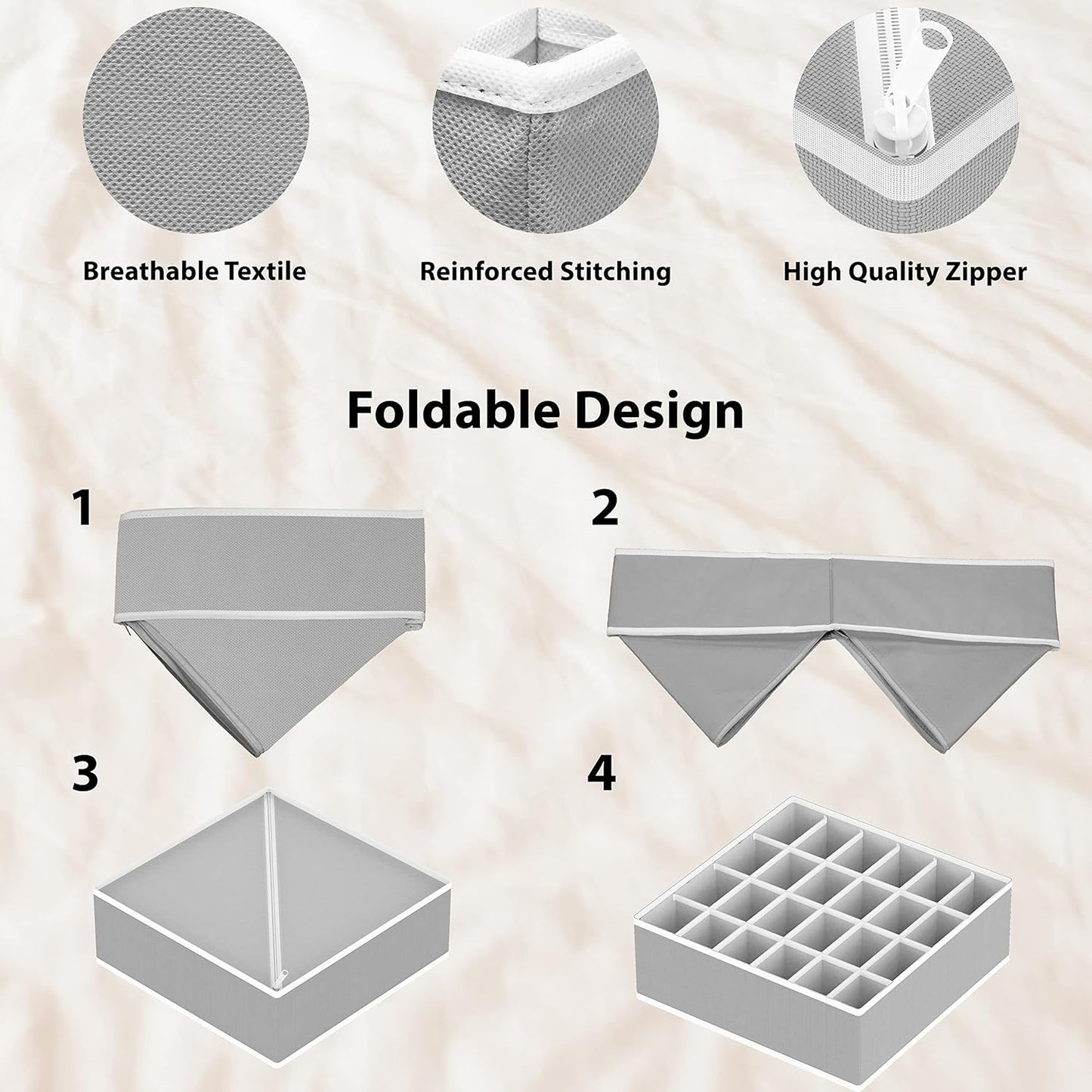 Breathable Textile

Reinforced Stitching

High Quality Zipper

Foldable Design

1

2

3

4