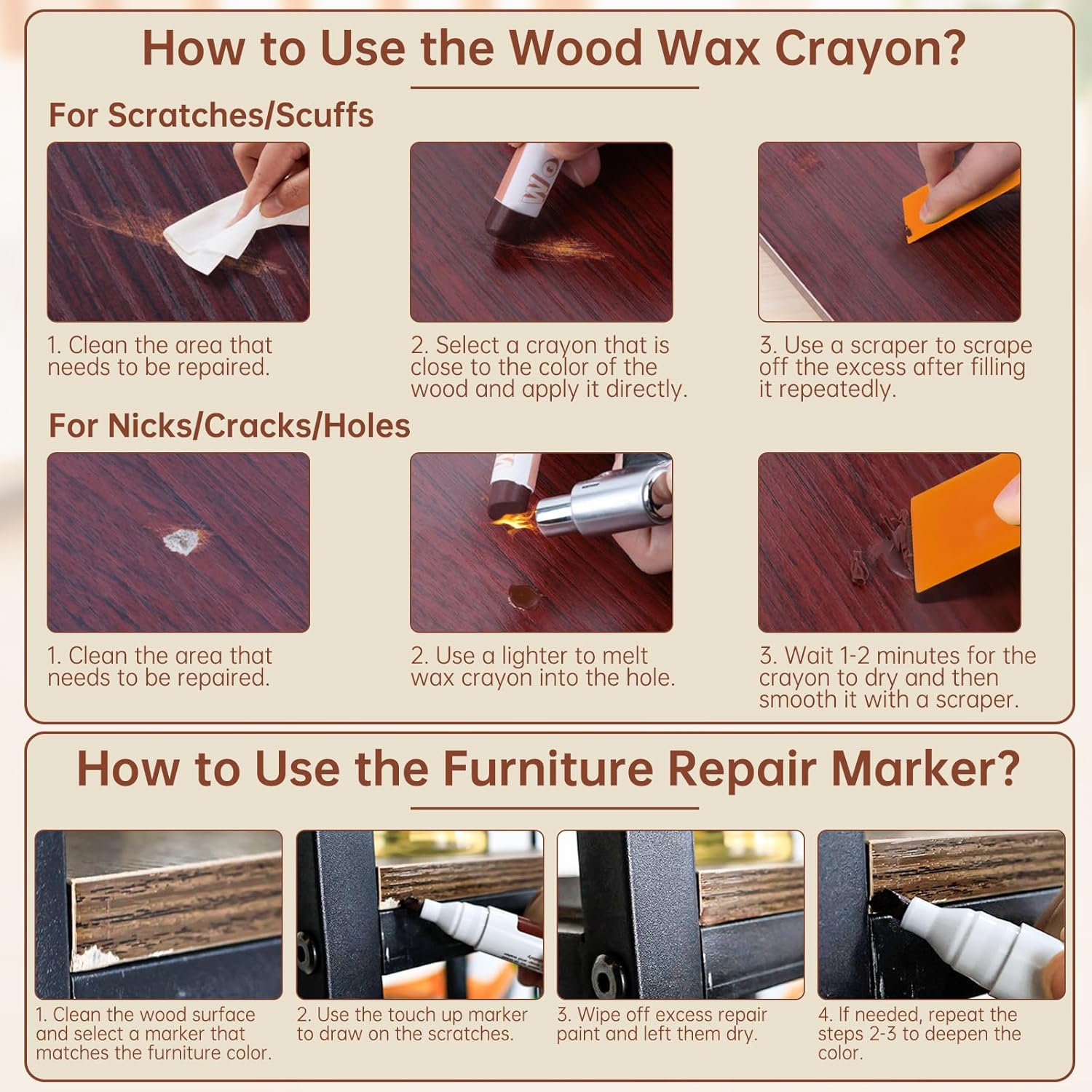 How to Use the Wood Wax Crayon?

For Scratches/Scuffs

1. Clean the area that needs to be repaired.

2. Select a crayon that is close to the color of the wood and apply it directly.

3. Use a scraper to scrape off the excess after filling it repeatedly.

For Nicks/Cracks/Holes

1. Clean the area that needs to be repaired.

2. Use a lighter to melt wax crayon into the hole.

3. Wait 1-2 minutes for the crayon to dry and then smooth it with a scraper.

How to Use the Furniture Repair Marker?

1. Clean the wood surface and select a marker that matches the furniture color.

2. Use the touch up marker to draw on the scratches.

3. Wipe off excess repair paint and left them dry.

4. If needed, repeat the steps 2-3 to deepen the color.