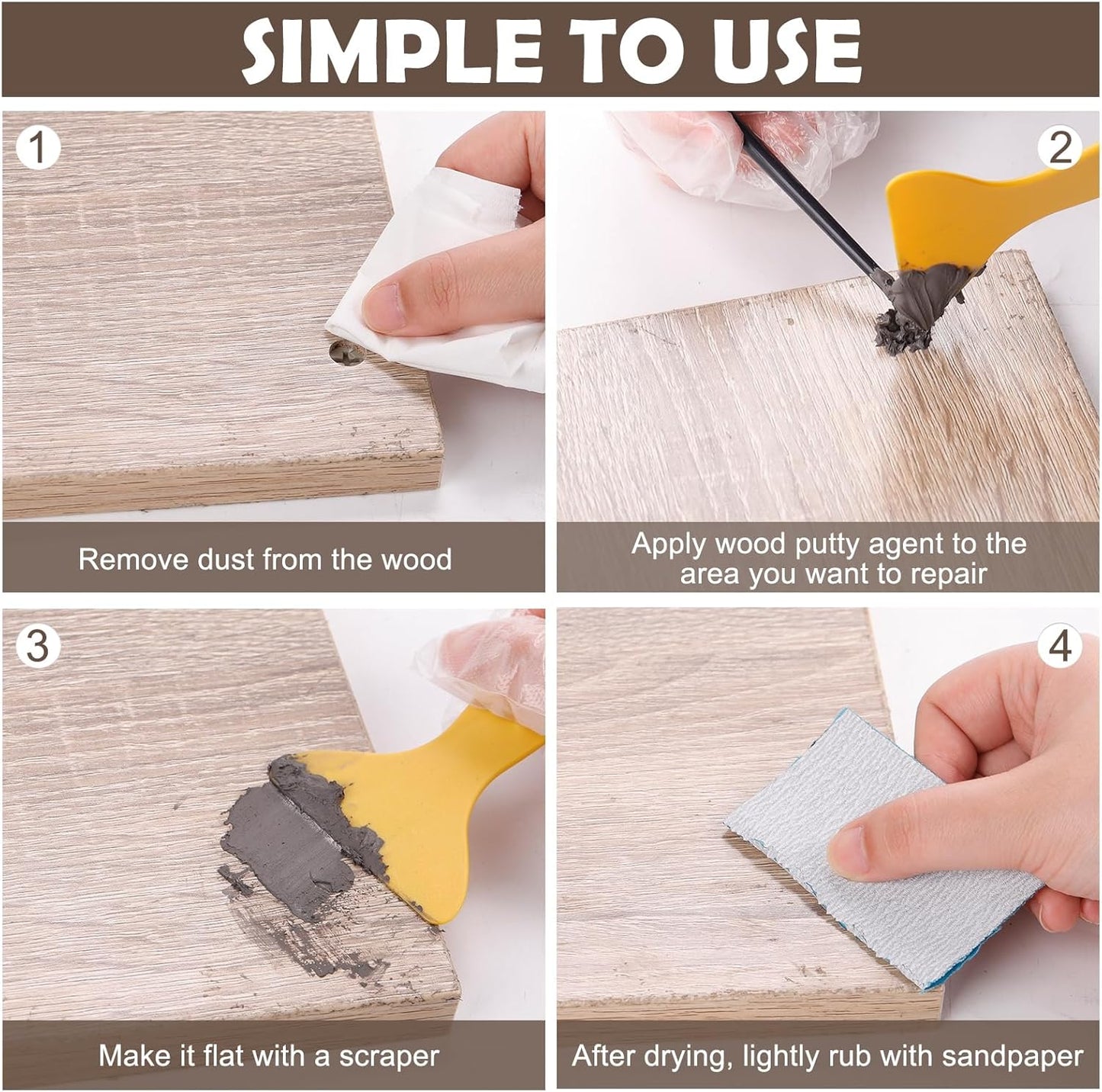 SIMPLE TO USE

1

Remove dust from the wood

2

Apply wood putty agent to the area you want to repair

3

Make it flat with a scraper

4

After drying, lightly rub with sandpaper