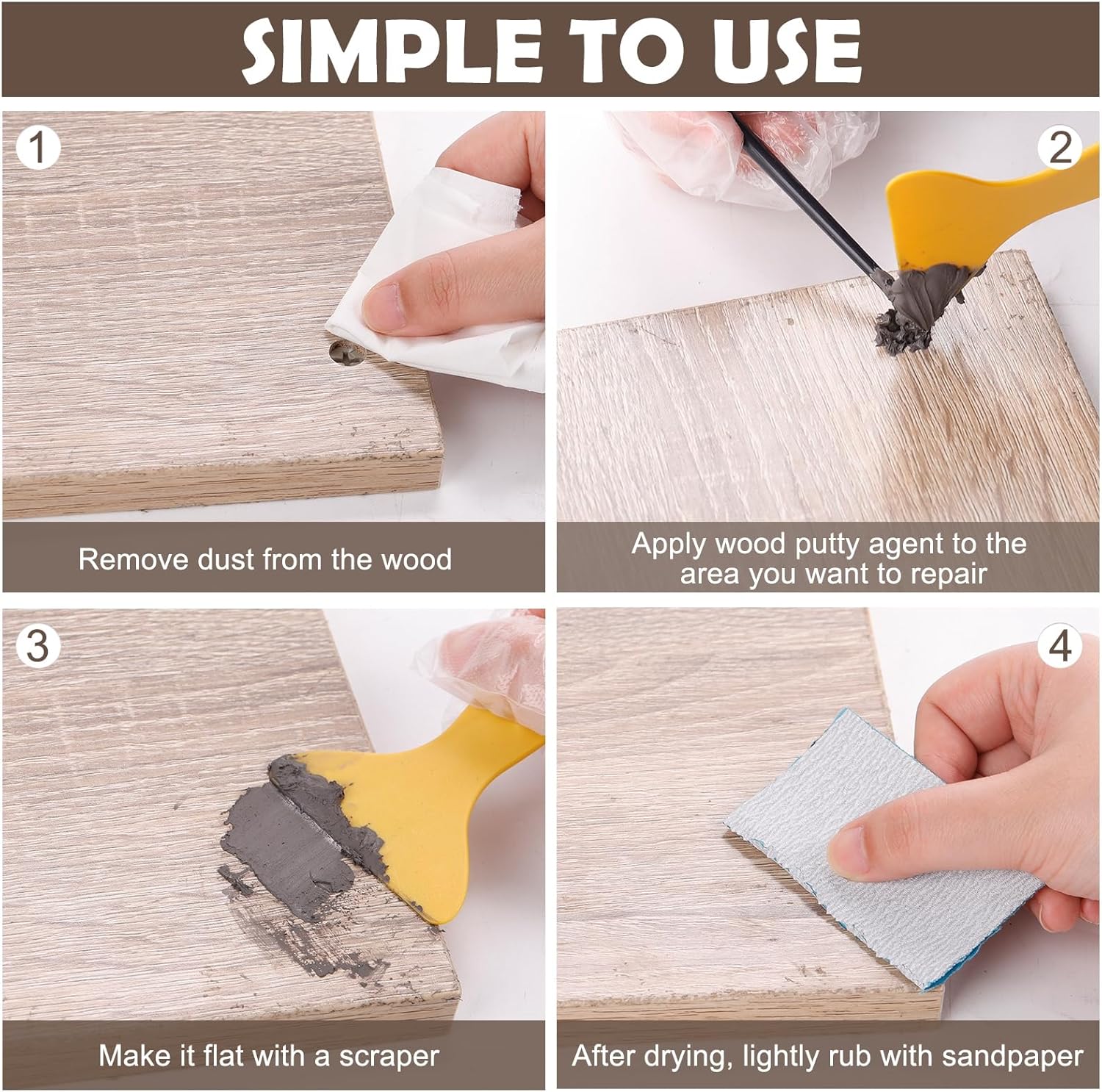 SIMPLE TO USE

1

Remove dust from the wood

2

Apply wood putty agent to the area you want to repair

3

Make it flat with a scraper

4

After drying, lightly rub with sandpaper