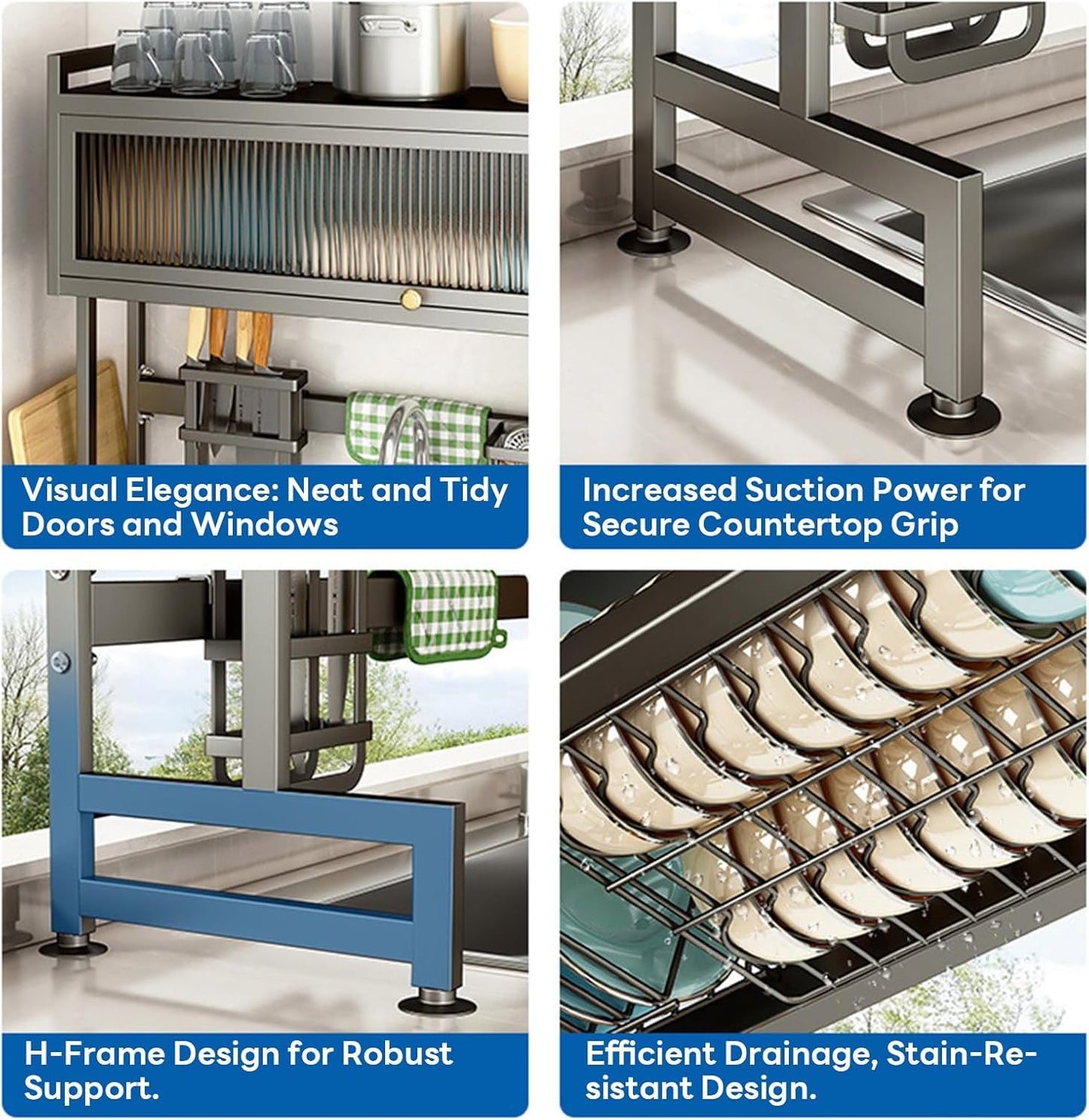 Visual Elegance: Neat and Tidy Doors and Windows

Increased Suction Power for Secure Countertop Grip

H-Frame Design for Robust Support.

Efficient Drainage, Stain-Resistant Design.