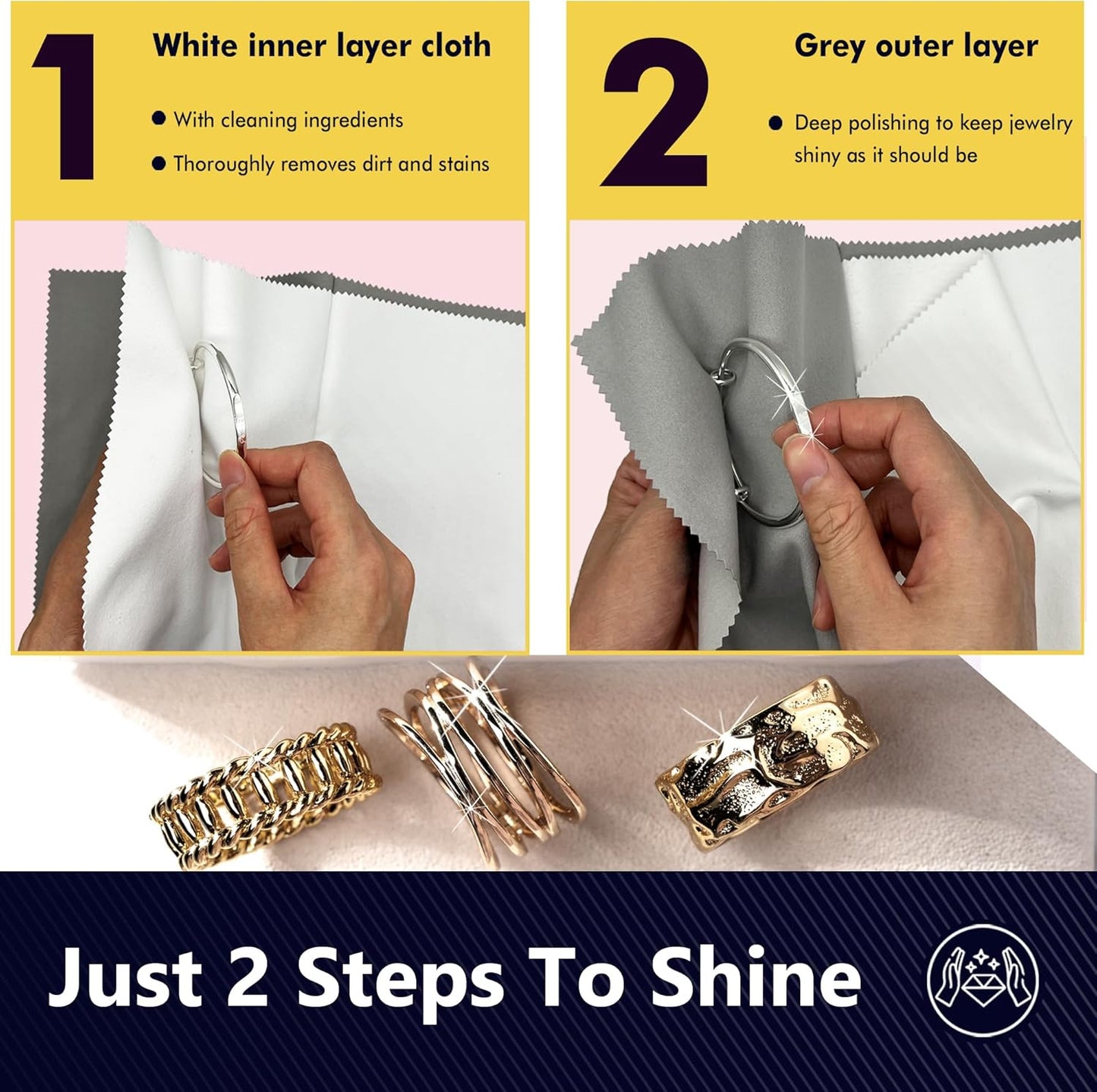 1

White inner layer cloth

● With cleaning ingredients

● Thoroughly removes dirt and stains

2

Grey outer layer

● Deep polishing to keep jewelry shiny as it should be

Just 2 Steps To Shine