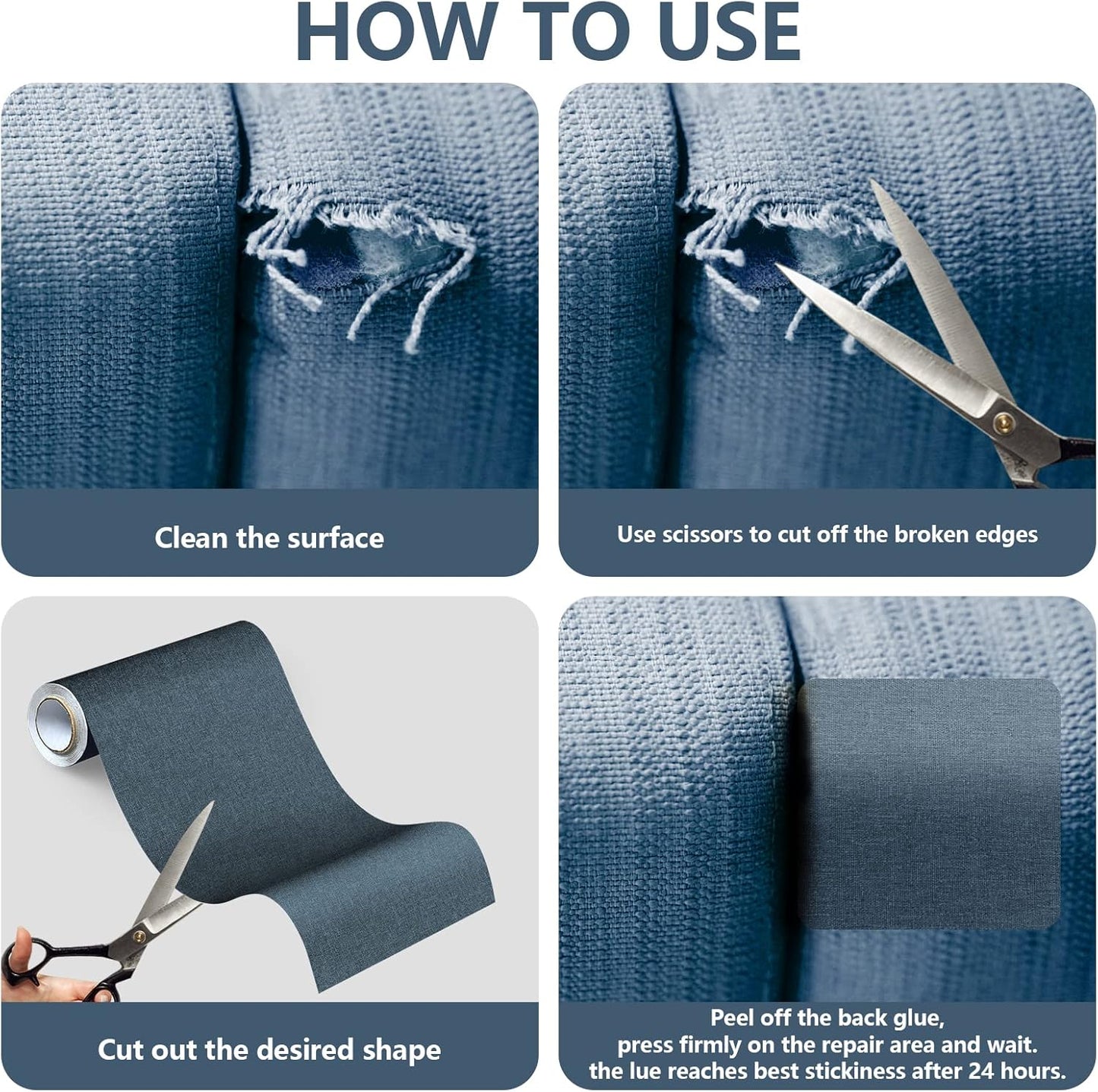 HOW TO USE

Clean the surface

Use scissors to cut off the broken edges

Cut out the desired shape

Peel off the back glue, press firmly on the repair area and wait. the lue reaches best stickiness after 24 hours.