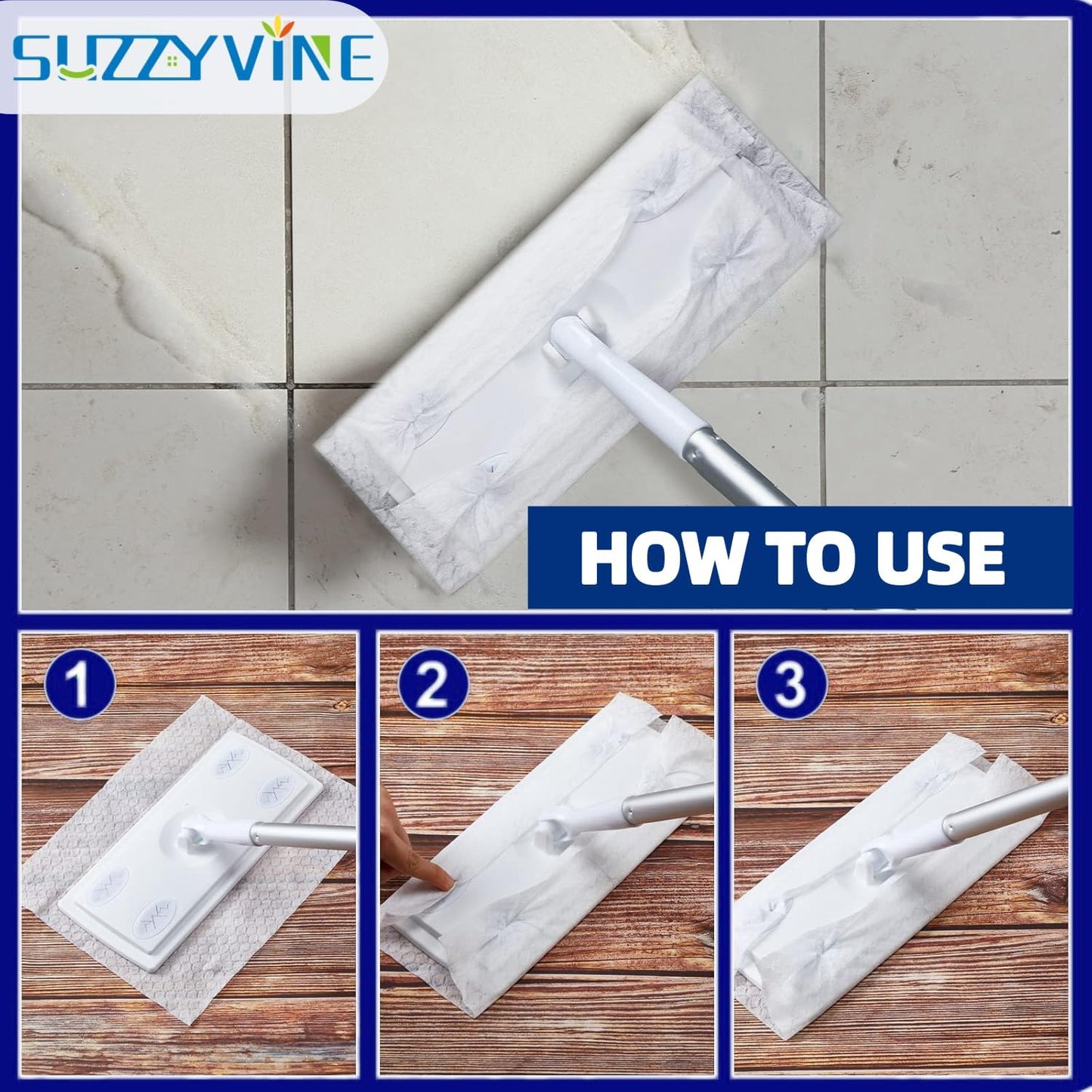 SUZZYVINE

HOW TO USE

1

2

3