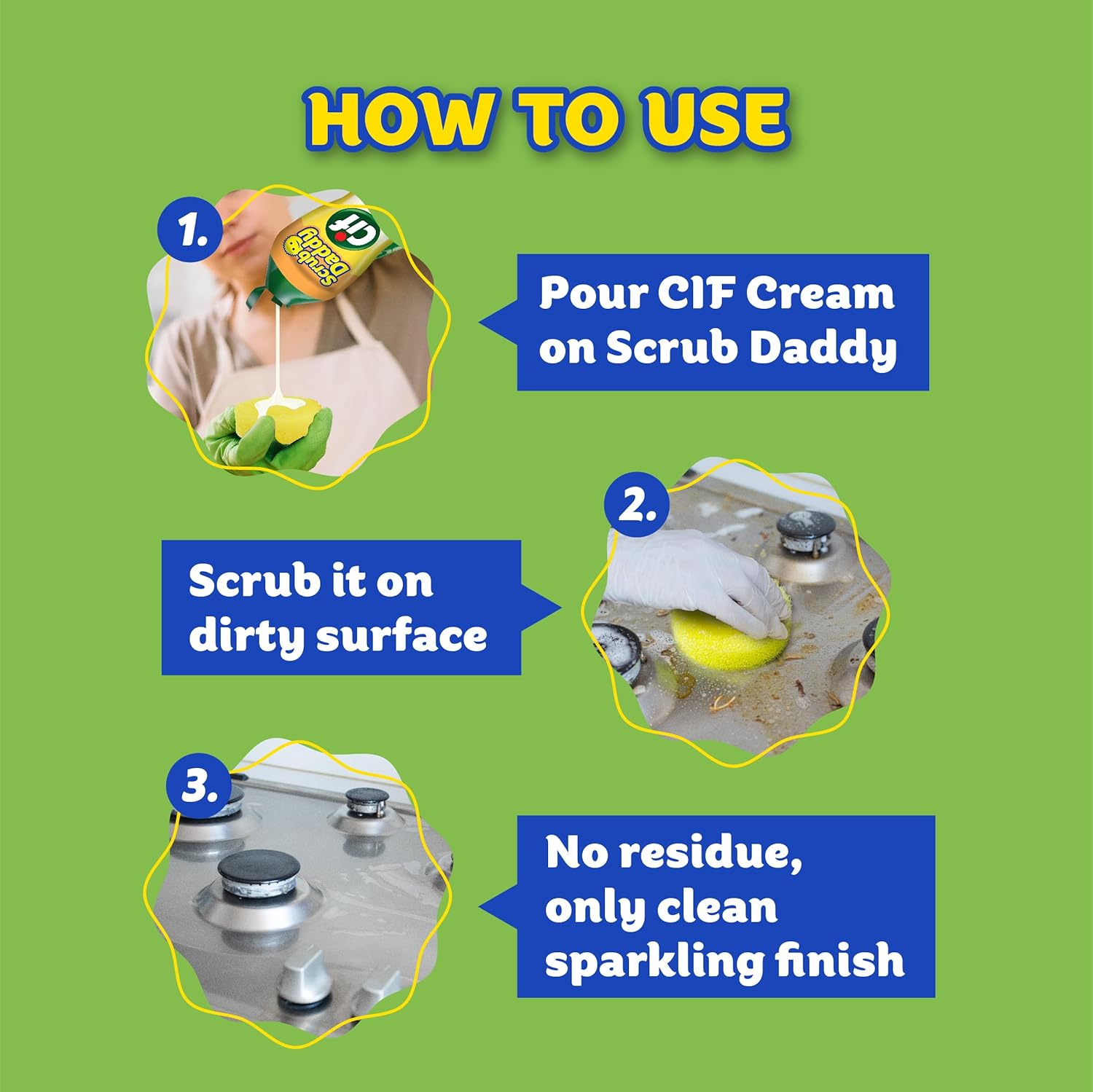 HOW TO USE

1.

Cif
Scrub Daddy

Pour CIF Cream on Scrub Daddy

2.

Scrub it on dirty surface

3.

No residue, only clean sparkling finish