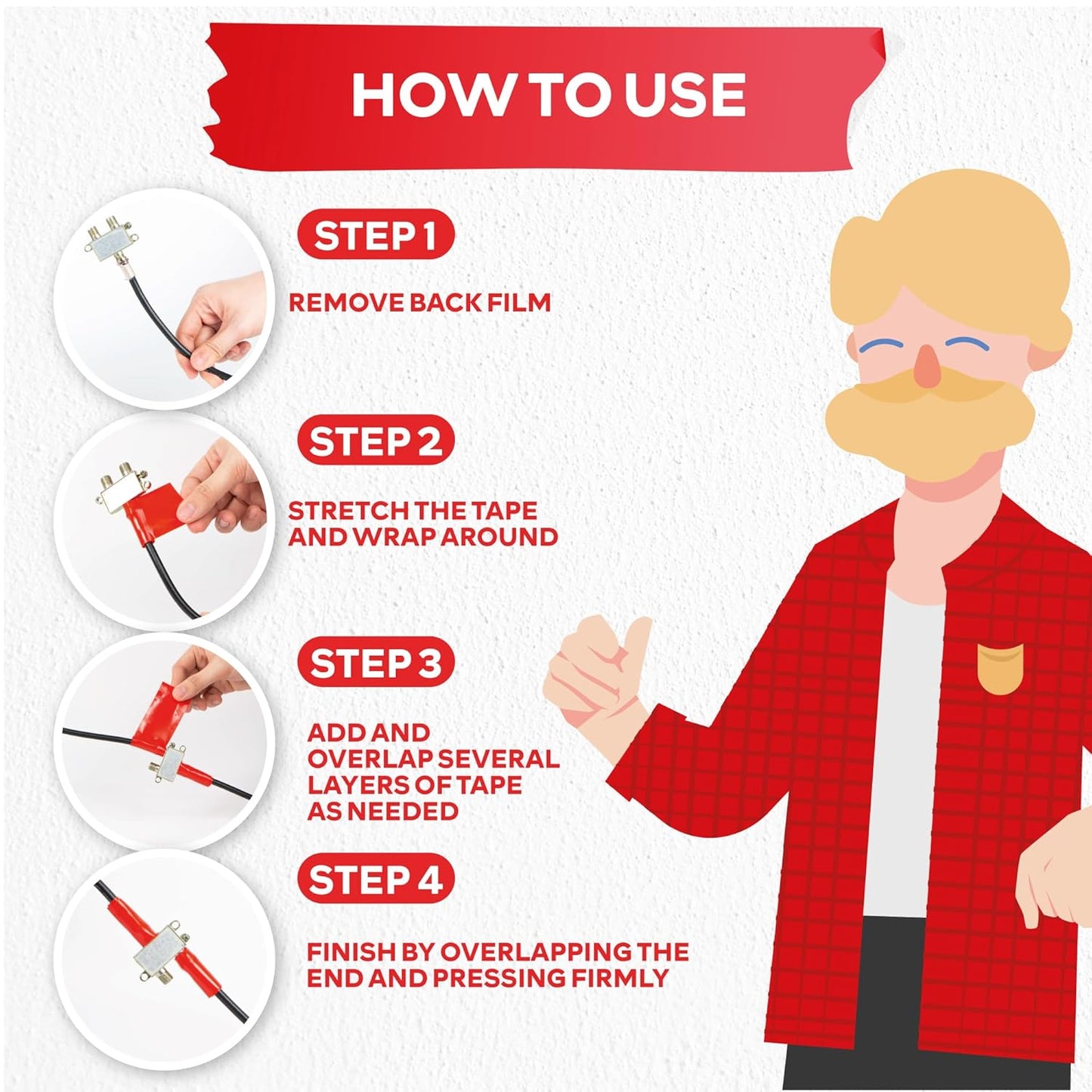 HOW TO USE

STEP 1

REMOVE BACK FILM

STEP 2

STRETCH THE TAPE AND WRAP AROUND

STEP 3

ADD AND OVERLAP SEVERAL LAYERS OF TAPE AS NEEDED

STEP 4

FINISH BY OVERLAPPING THE END AND PRESSING FIRMLY