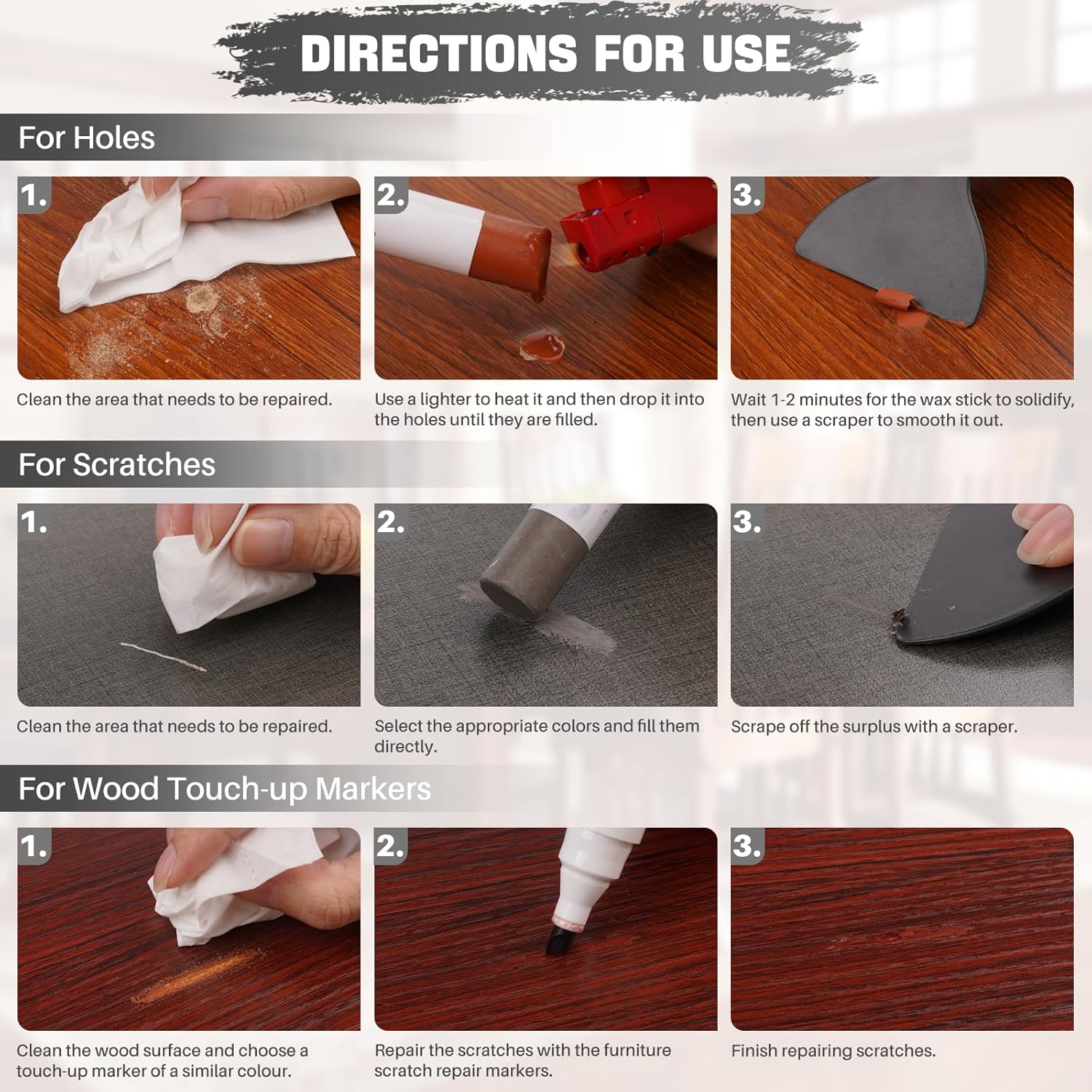 DIRECTIONS FOR USE

For Holes

1.

Clean the area that needs to be repaired.

2.

Use a lighter to heat it and then drop it into the holes until they are filled.

3.

Wait 1-2 minutes for the wax stick to solidify, then use a scraper to smooth it out.

For Scratches

1.

Clean the area that needs to be repaired.

2.

Select the appropriate colors and fill them directly.

3.

Scrape off the surplus with a scraper.

For Wood Touch-up Markers

1.

Clean the wood surface and choose a touch-up marker of a similar colour.

2.

Repair the scratches with the furniture scratch repair markers.

3.

Finish repairing scratches.