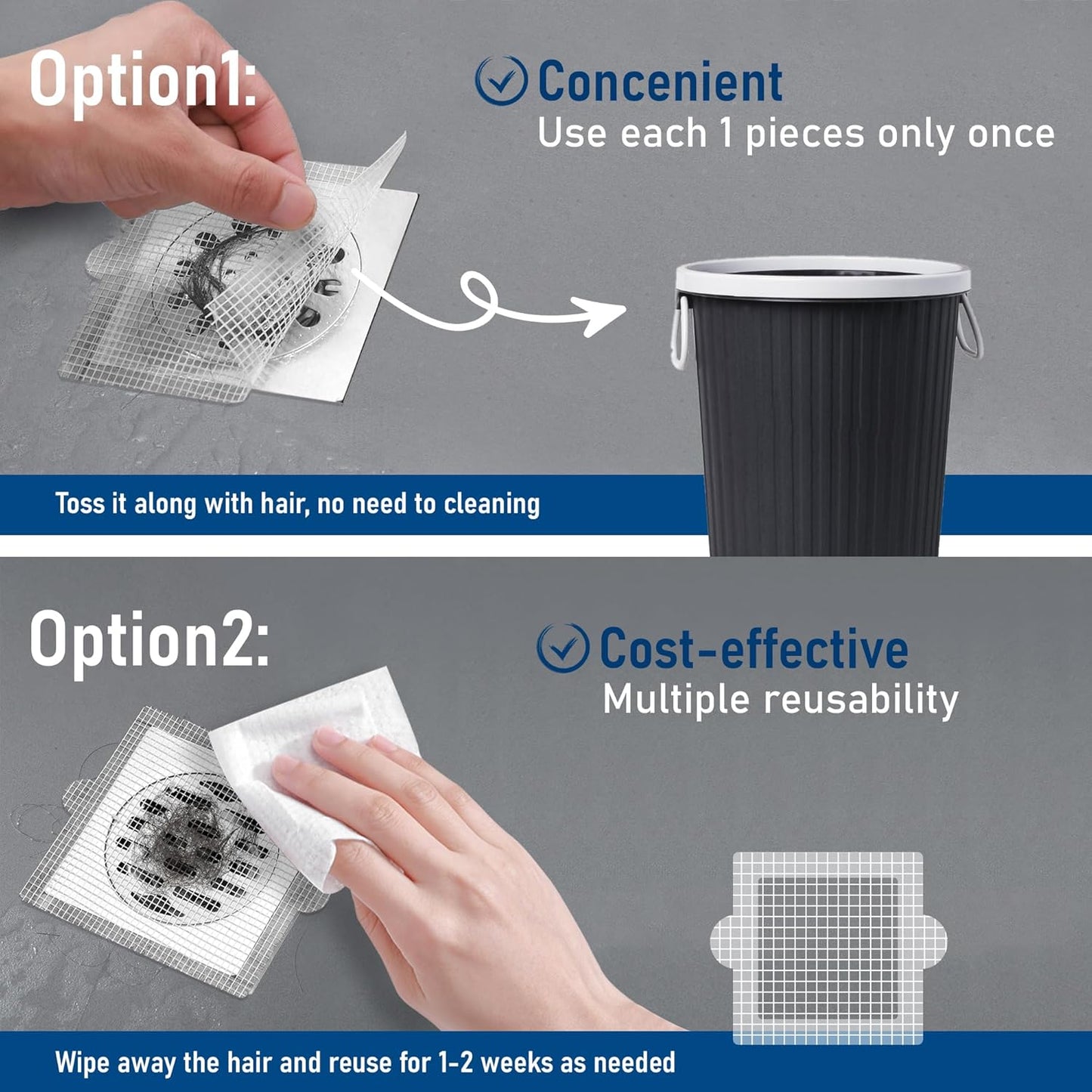 Option1:

Concenient
Use each 1 pieces only once

Toss it along with hair, no need to cleaning

Option2:

Cost-effective
Multiple reusability

Wipe away the hair and reuse for 1-2 weeks as needed