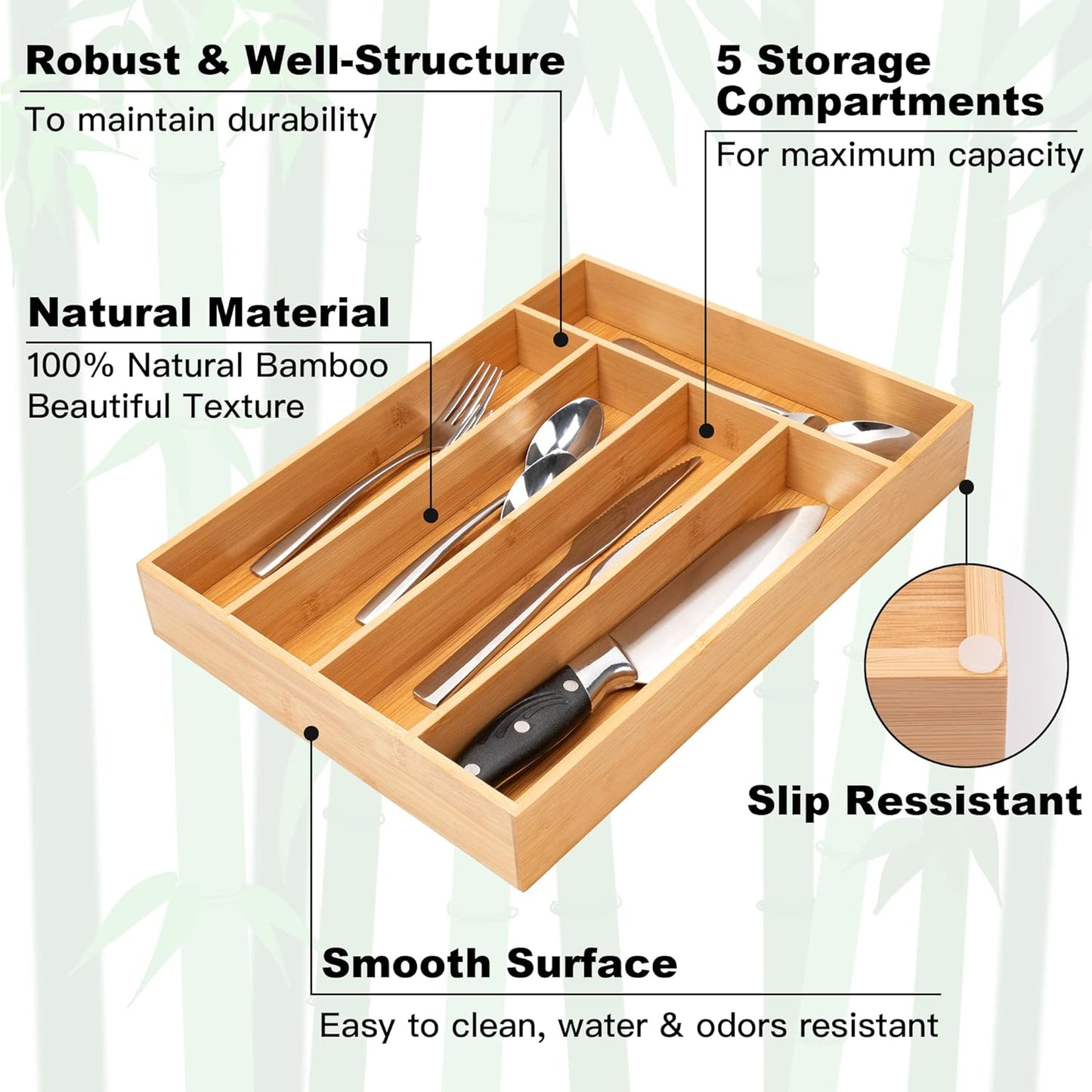 Robust & Well-Structure

To maintain durability

5 Storage Compartments

For maximum capacity

Natural Material

100% Natural Bamboo
Beautiful Texture

Slip Ressistant

Smooth Surface

Easy to clean, water & odors resistant