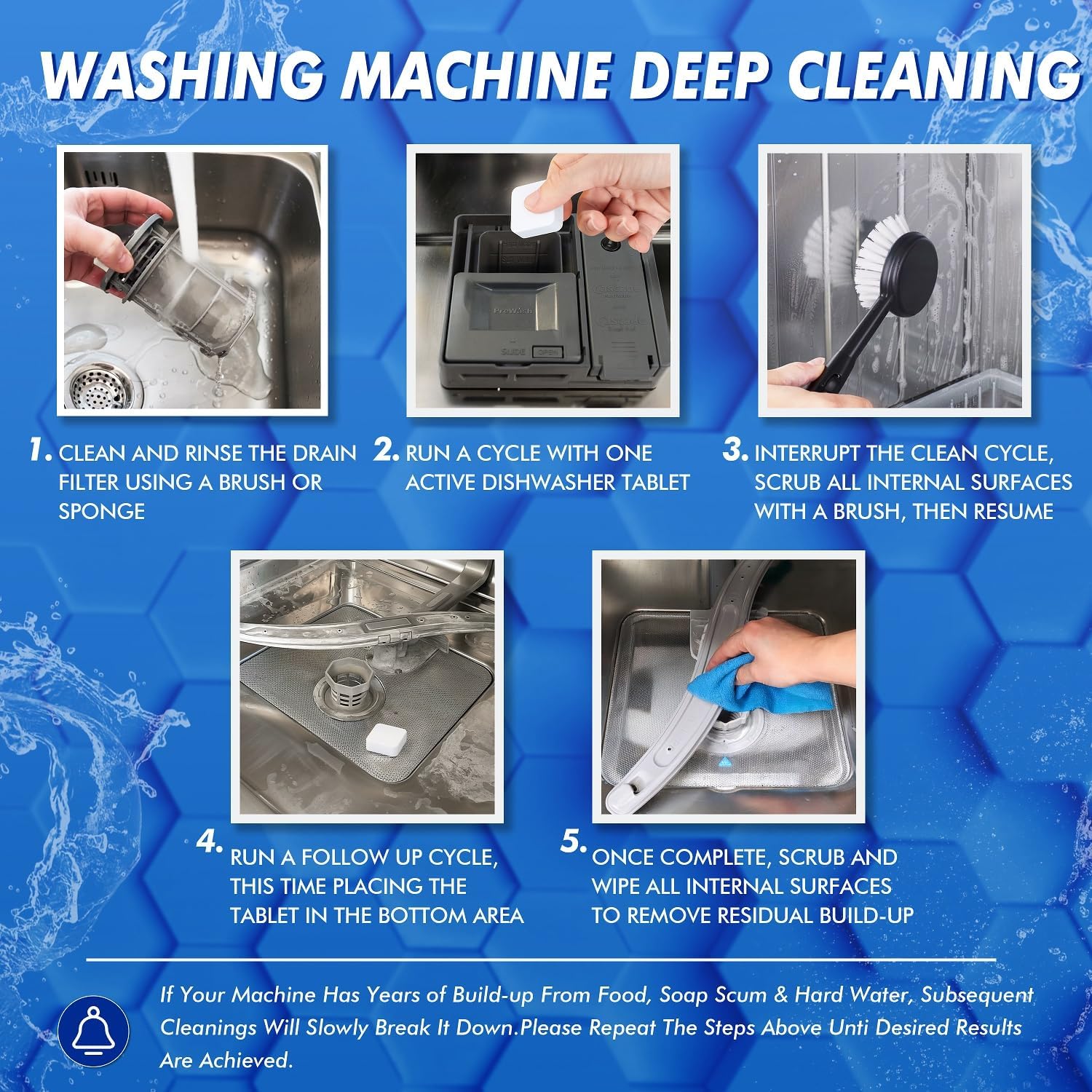 WASHING MACHINE DEEP CLEANING

PreWash

SLIDE OPEN

1. CLEAN AND RINSE THE DRAIN FILTER USING A BRUSH OR SPONGE

2. RUN A CYCLE WITH ONE ACTIVE DISHWASHER TABLET

3. INTERRUPT THE CLEAN CYCLE, SCRUB ALL INTERNAL SURFACES WITH A BRUSH, THEN RESUME

4. RUN A FOLLOW UP CYCLE, THIS TIME PLACING THE TABLET IN THE BOTTOM AREA

5. ONCE COMPLETE, SCRUB AND WIPE ALL INTERNAL SURFACES TO REMOVE RESIDUAL BUILD-UP

If Your Machine Has Years of Build-up From Food, Soap Scum & Hard Water, Subsequent Cleanings Will Slowly Break It Down.Please Repeat The Steps Above Unti Desired Results Are Achieved.