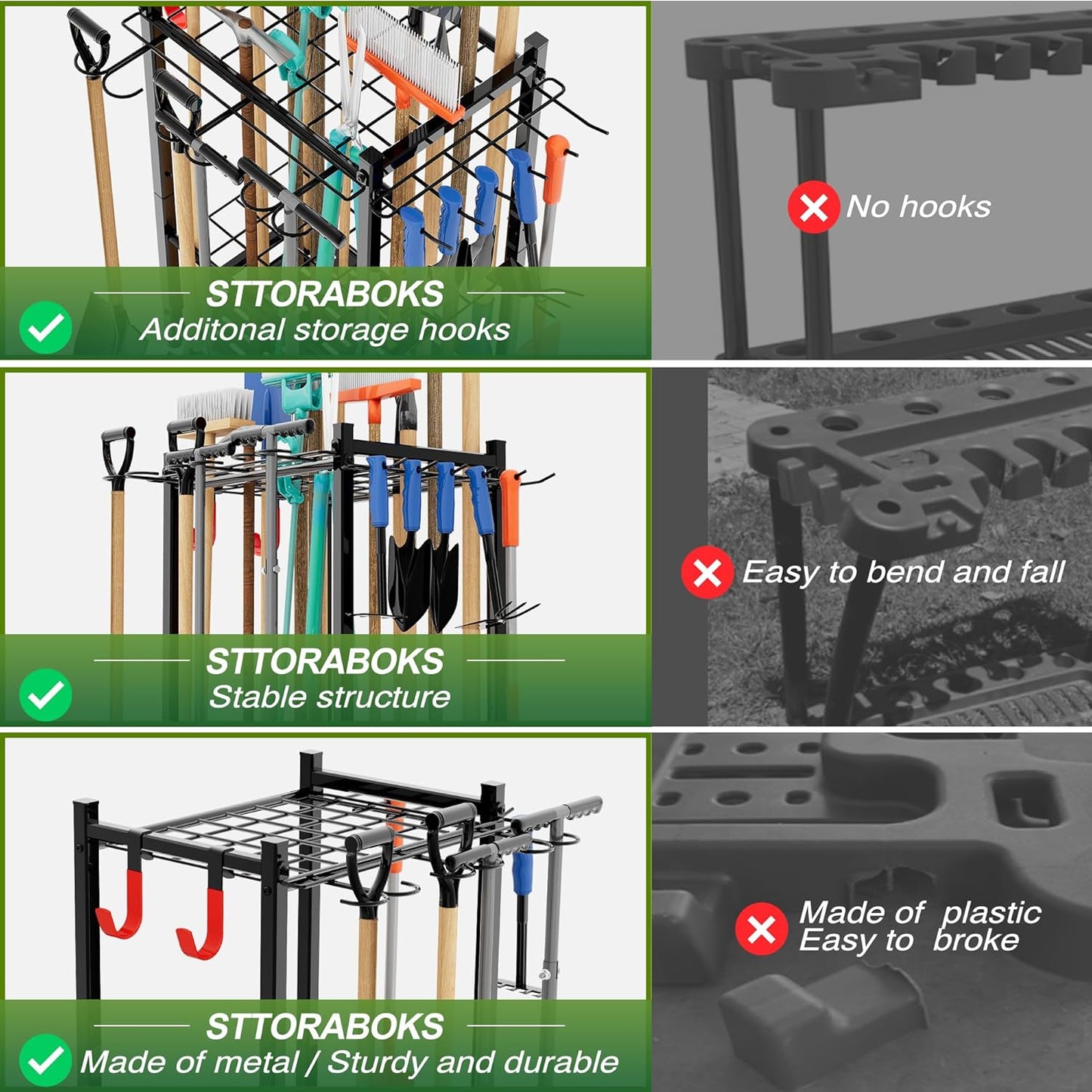 STTORABOKS
Additonal storage hooks

No hooks

STTORABOKS
Stable structure

Easy to bend and fall

STTORABOKS
Made of metal / Sturdy and durable

Made of plastic
Easy to broke