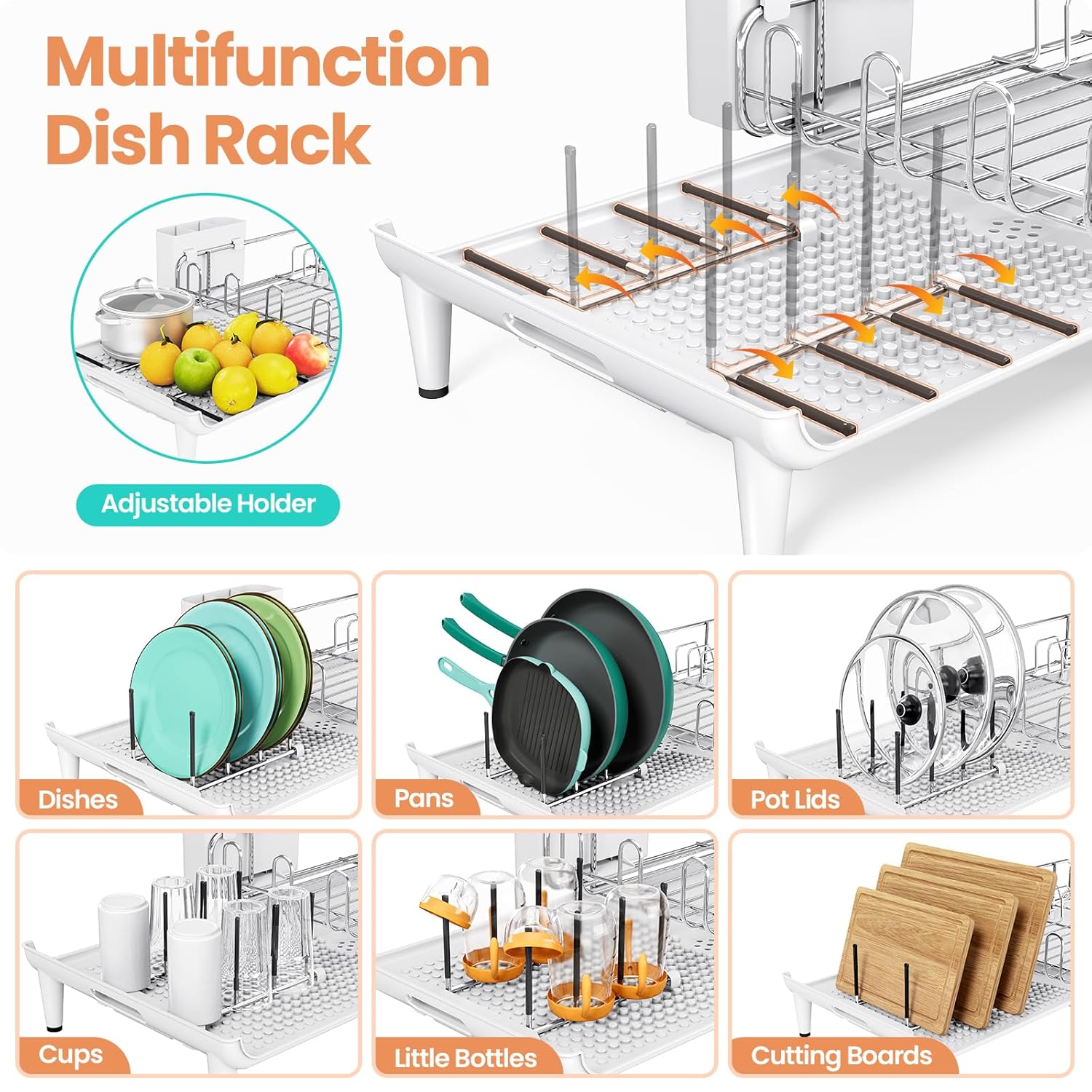 Multifunction Dish Rack

Adjustable Holder

Dishes

Pans

Pot Lids

Cups

Little Bottles

Cutting Boards