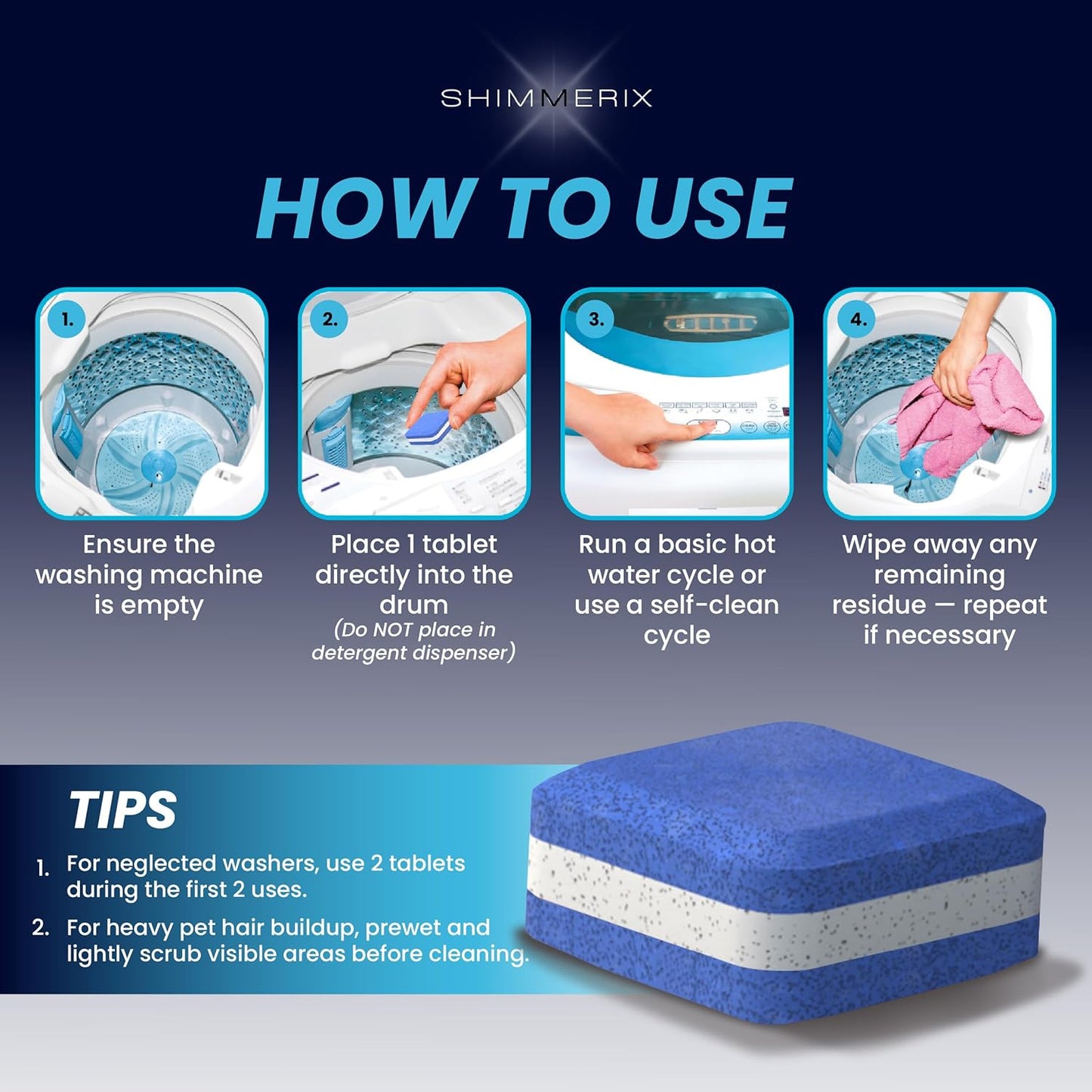 SHIMMERIX

HOW TO USE

1.

Ensure the washing machine is empty

2.

Place 1 tablet directly into the drum
(Do NOT place in detergent dispenser)

3.

Run a basic hot water cycle or use a self-clean cycle

4.

Wipe away any remaining residue — repeat if necessary

TIPS

1. For neglected washers, use 2 tablets during the first 2 uses.

2. For heavy pet hair buildup, prewet and lightly scrub visible areas before cleaning.