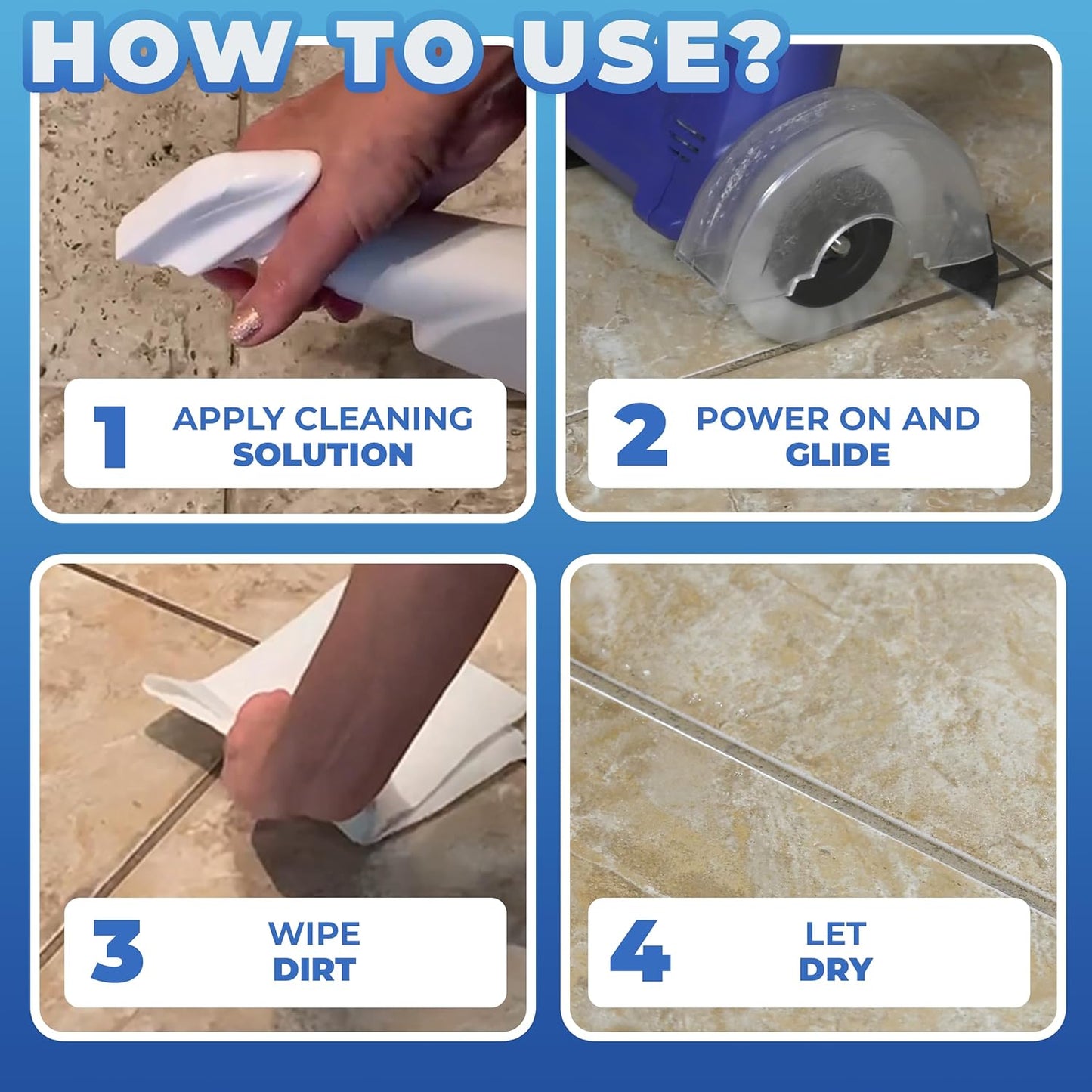 HOW TO USE?

1 APPLY CLEANING SOLUTION

2 POWER ON AND GLIDE

3 WIPE DIRT

4 LET DRY