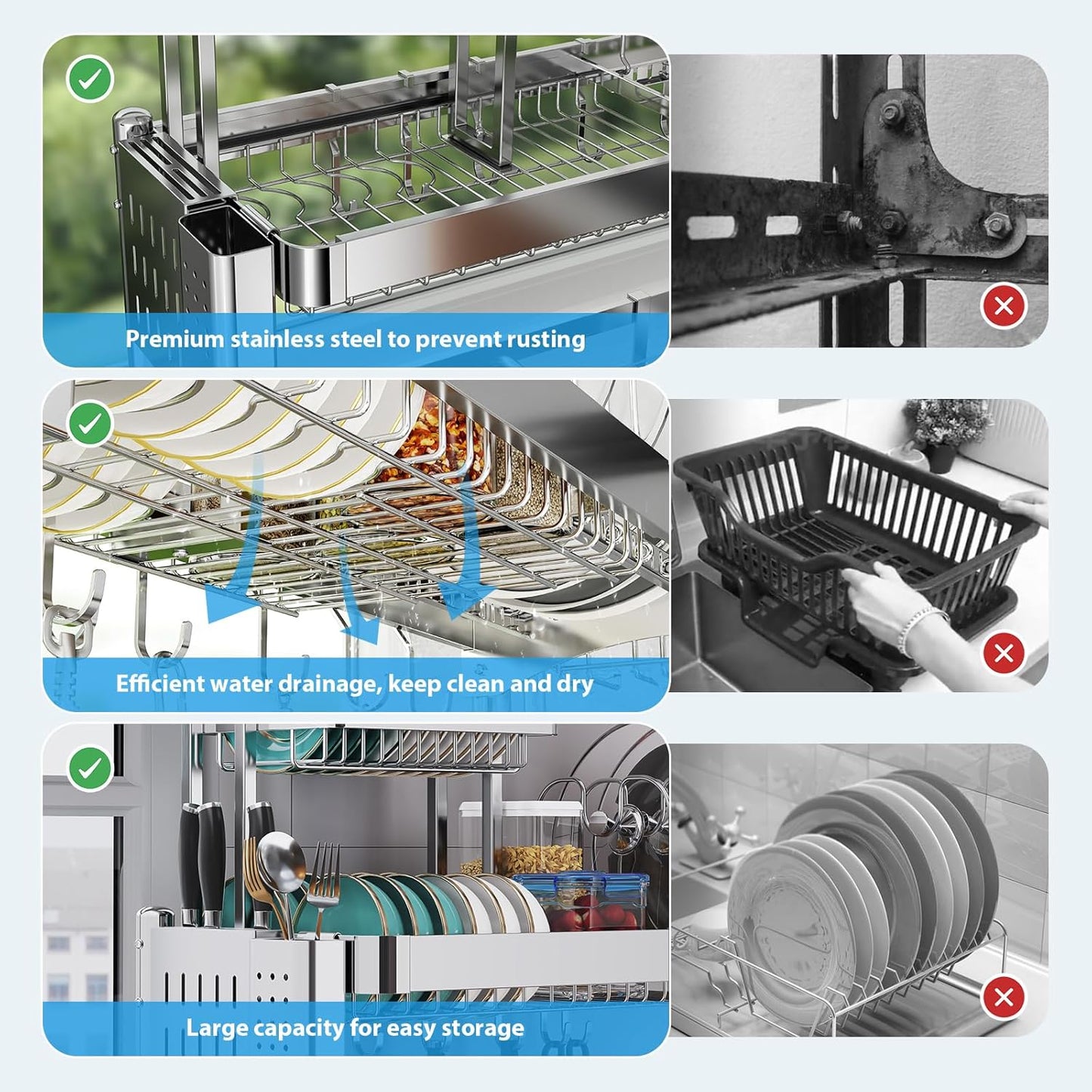 Premium stainless steel to prevent rusting

Efficient water drainage, keep clean and dry

Large capacity for easy storage