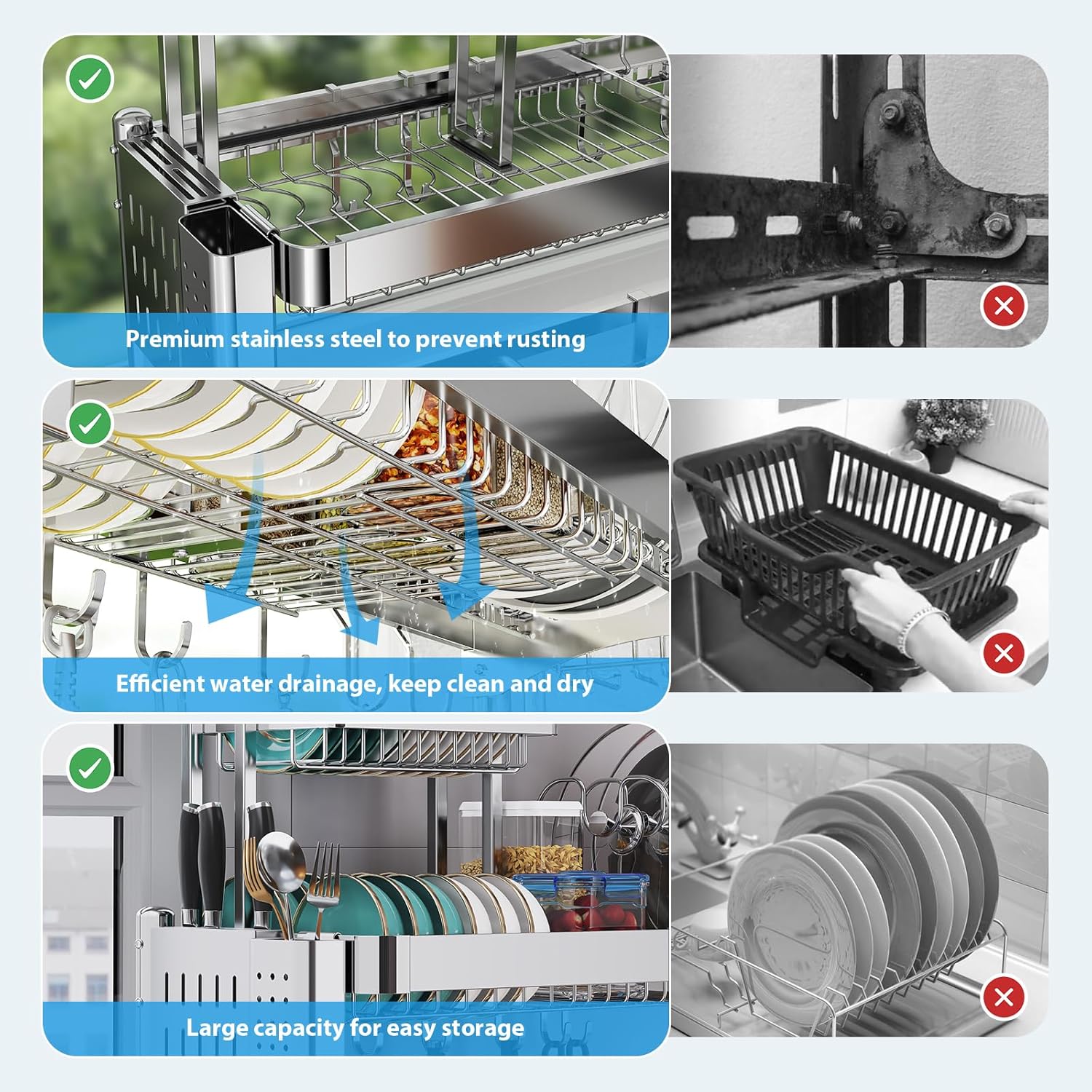 Premium stainless steel to prevent rusting

Efficient water drainage, keep clean and dry

Large capacity for easy storage