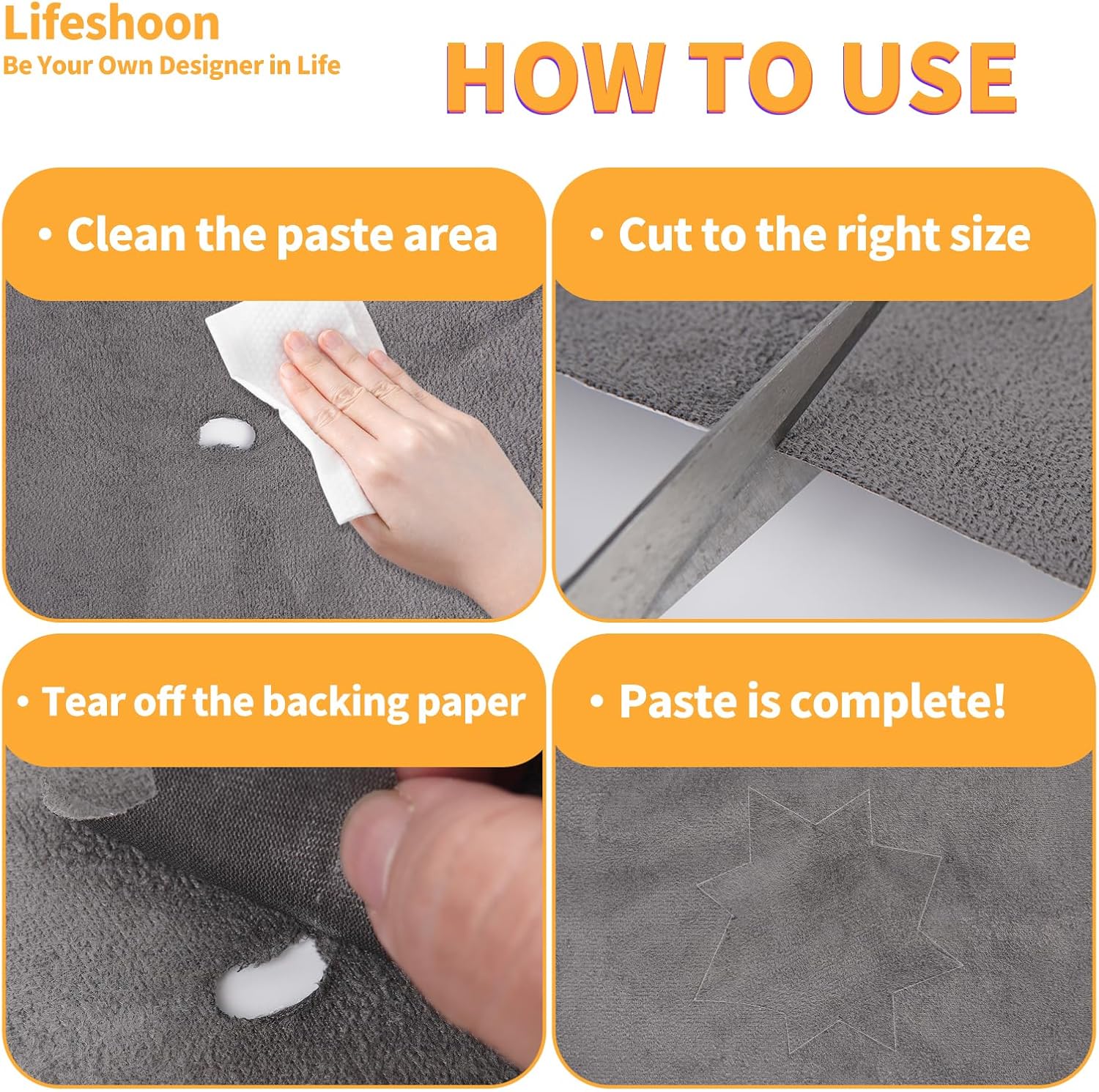 Lifeshoon
Be Your Own Designer in Life

HOW TO USE

• Clean the paste area

• Cut to the right size

• Tear off the backing paper

• Paste is complete!