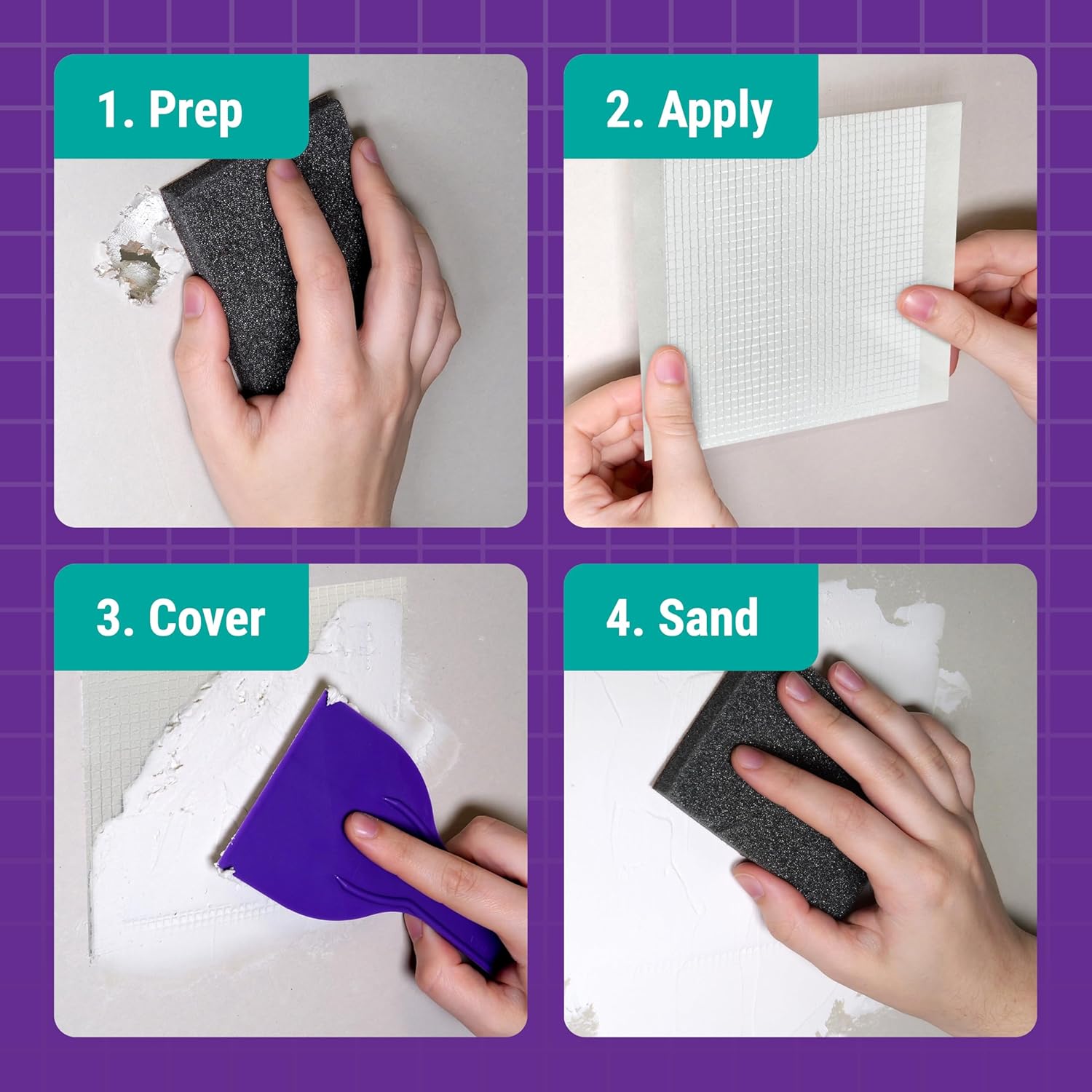 1. Prep

2. Apply

3. Cover

4. Sand