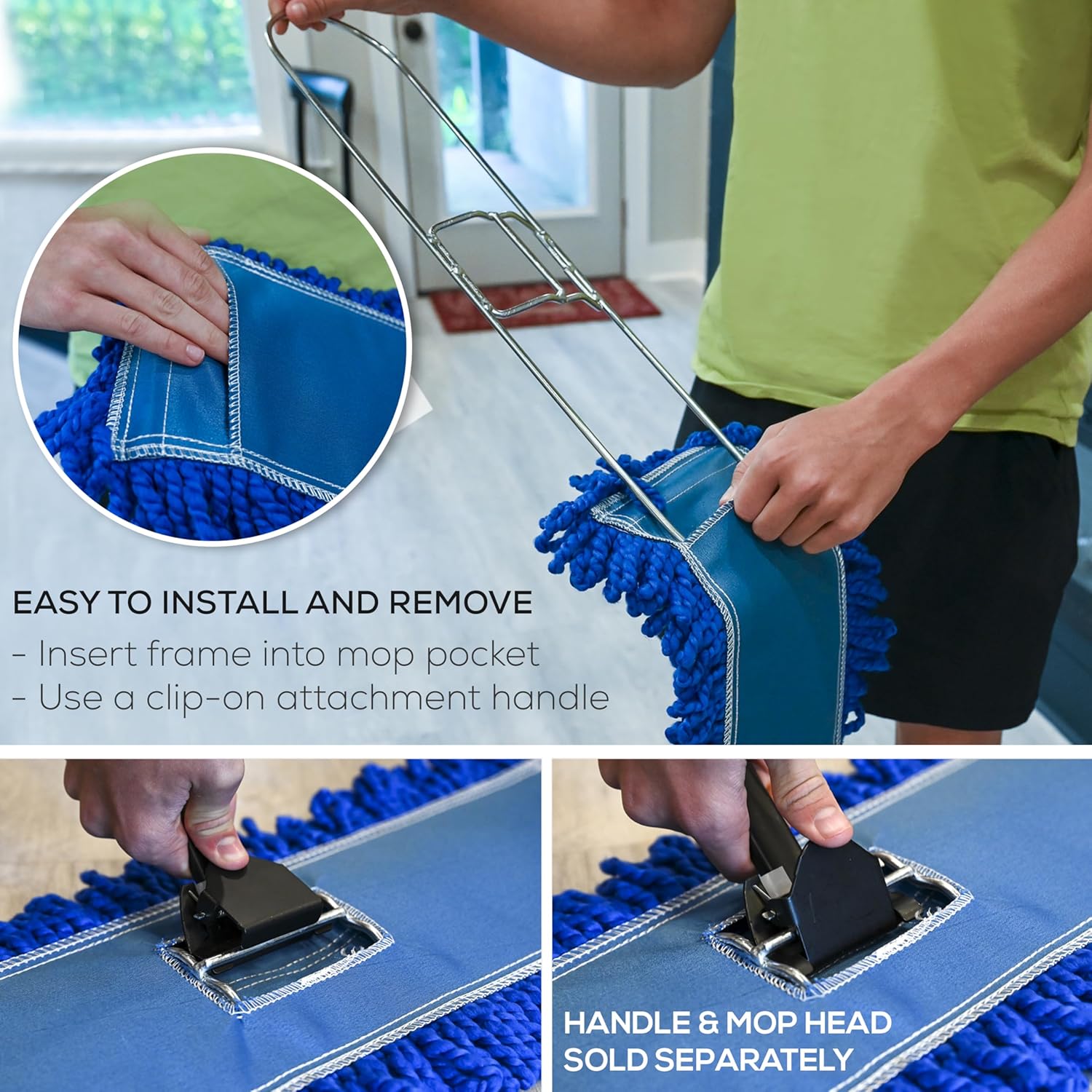 EASY TO INSTALL AND REMOVE
- Insert frame into mop pocket
- Use a clip-on attachment handle

HANDLE & MOP HEAD SOLD SEPARATELY