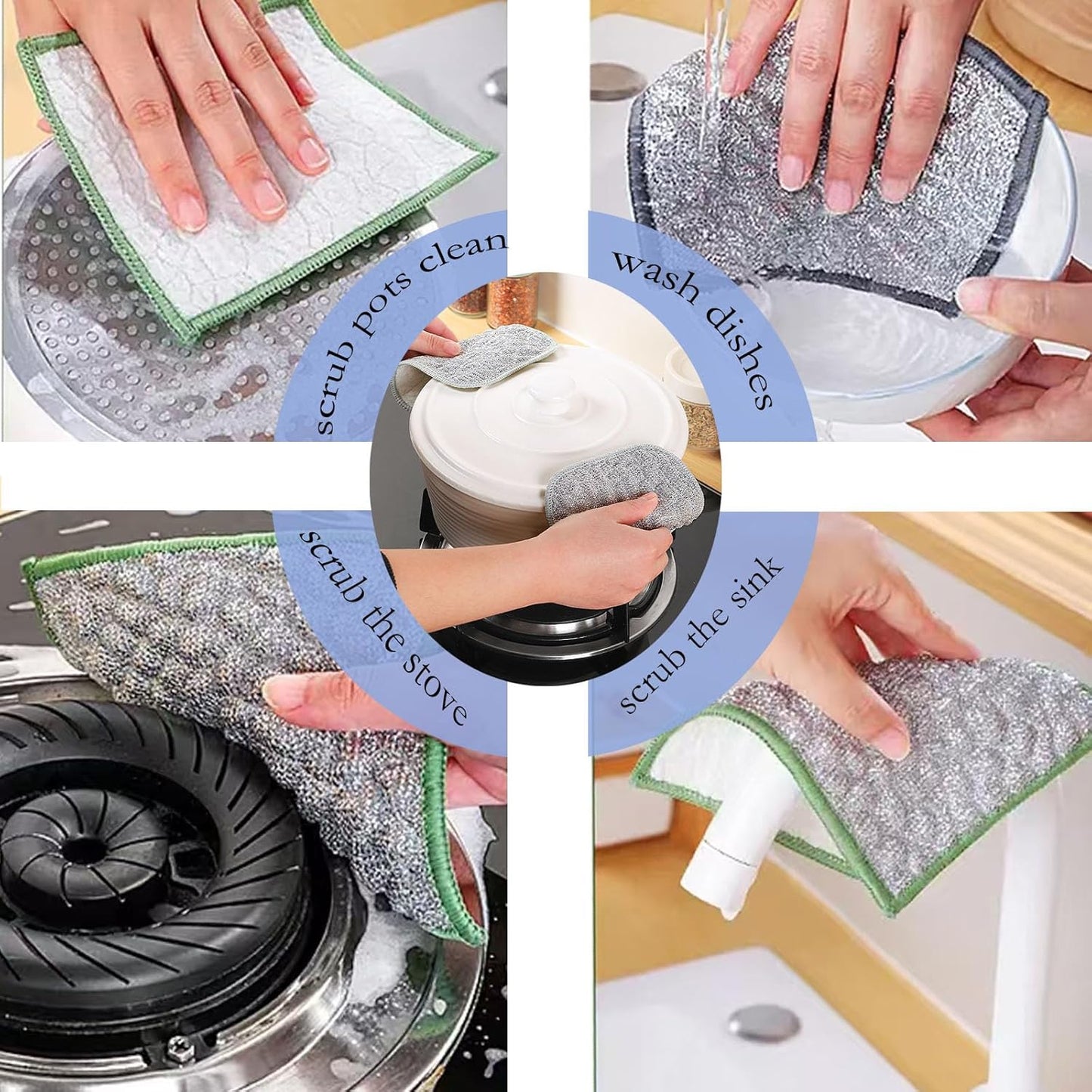 scrub pots clean

wash dishes

scrub the stove

scrub the sink