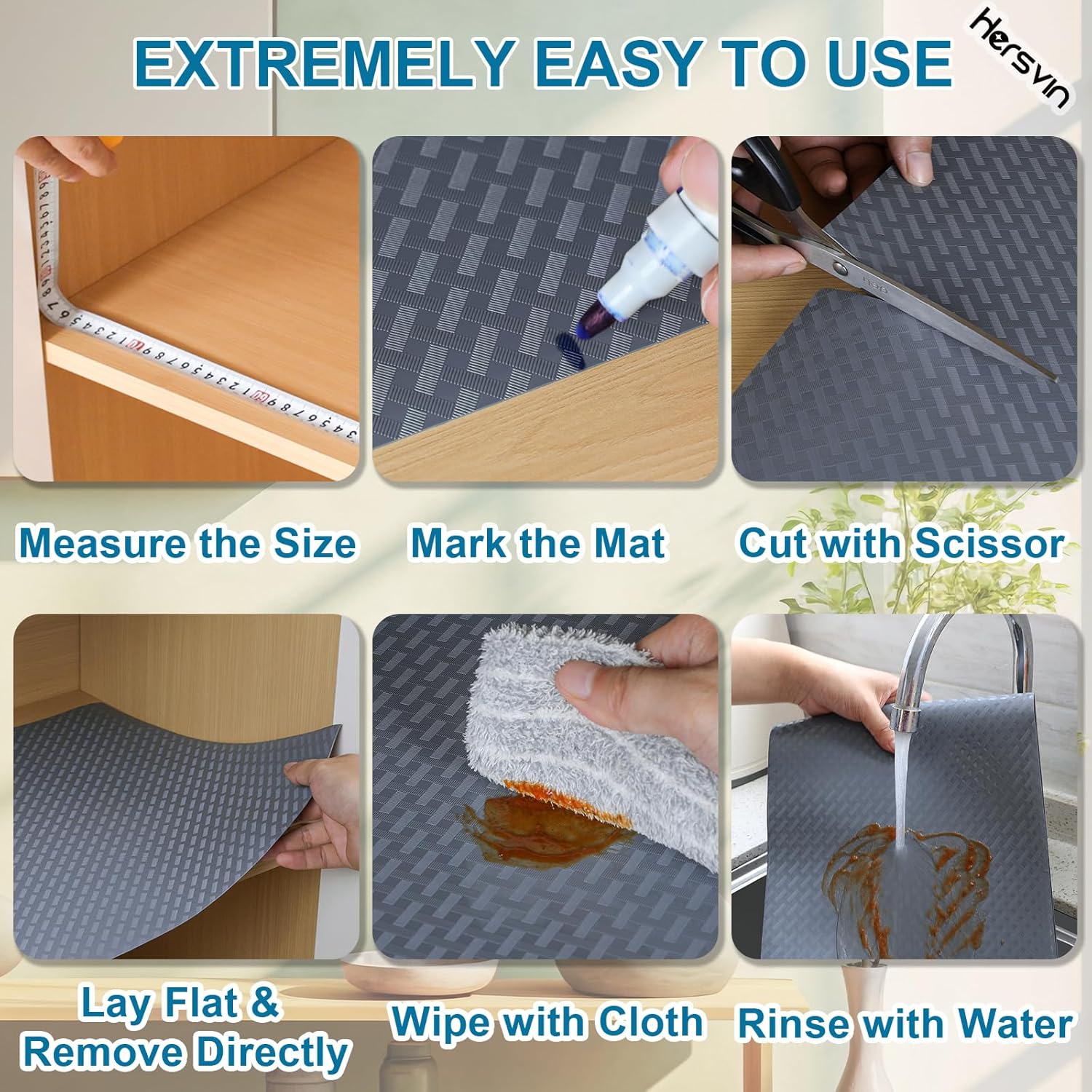 EXTREMELY EASY TO USE

Hersvin

Measure the Size

Mark the Mat

Cut with Scissor

Lay Flat & Remove Directly

Wipe with Cloth

Rinse with Water