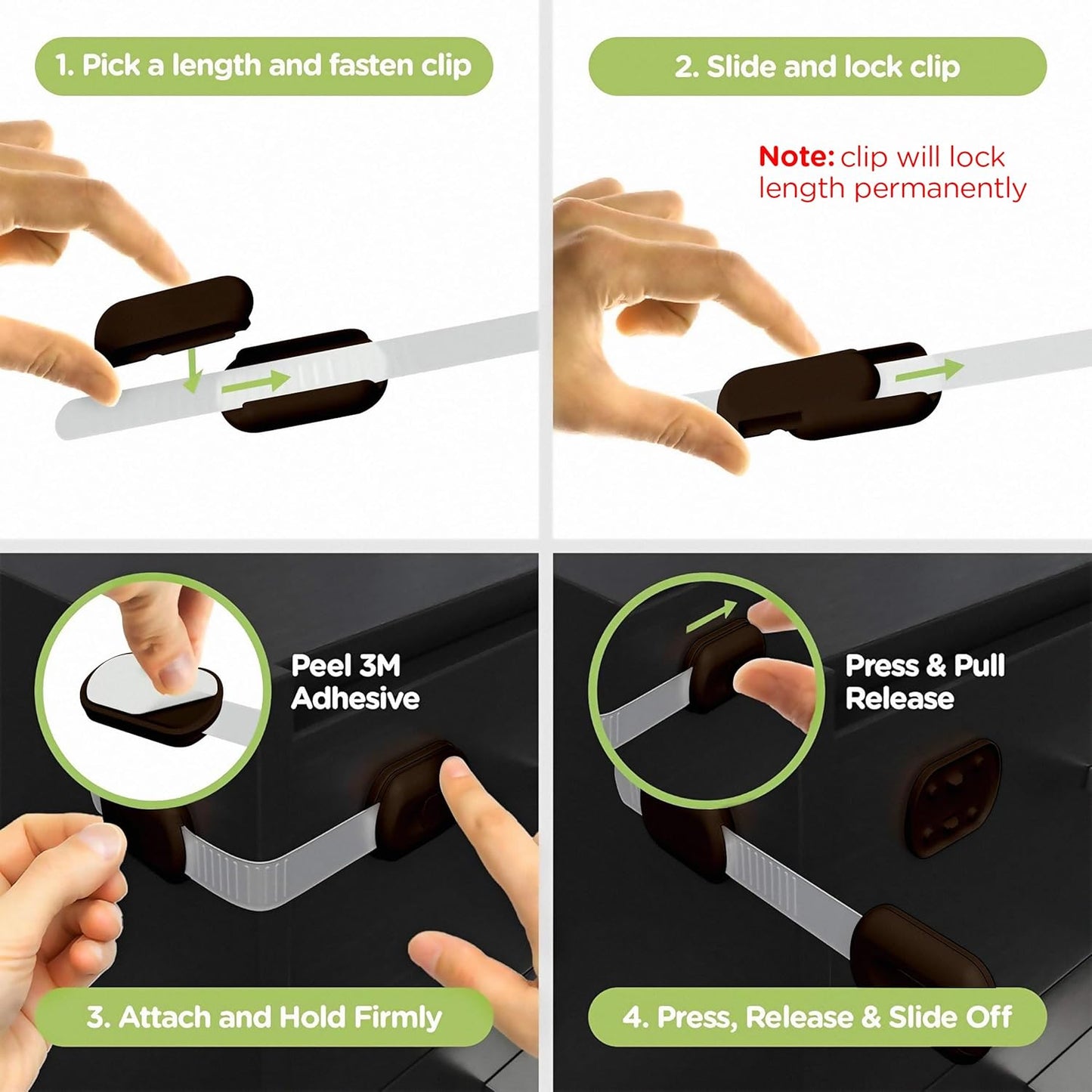 1. Pick a length and fasten clip

2. Slide and lock clip

Note: clip will lock length permanently

Peel 3M Adhesive

3. Attach and Hold Firmly

Press & Pull Release

4. Press, Release & Slide Off