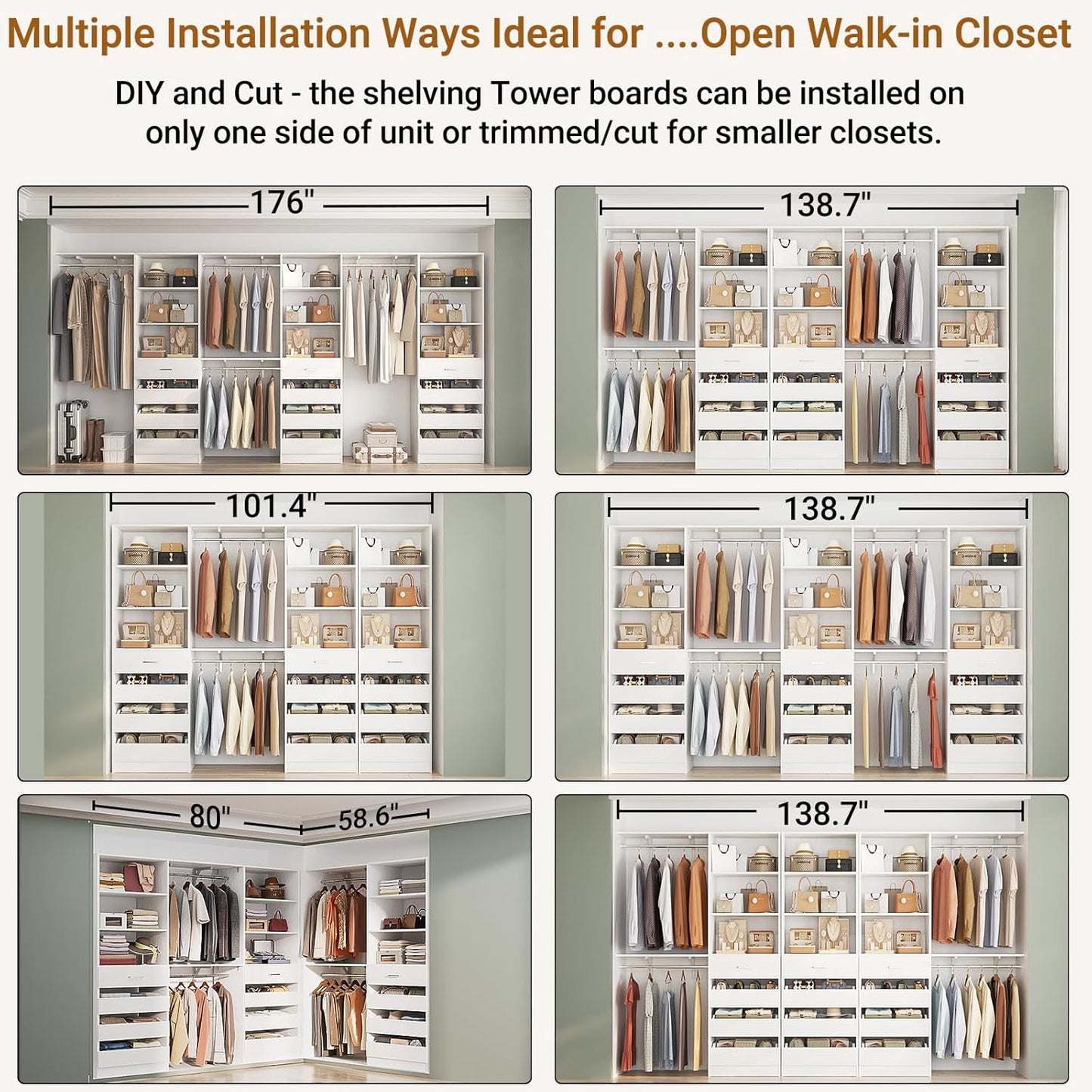 Multiple Installation Ways Ideal for ....Open Walk-in Closet

DIY and Cut - the shelving Tower boards can be installed on only one side of unit or trimmed/cut for smaller closets.

176"

138.7"

101.4"

138.7"

80"

58.6"

138.7"