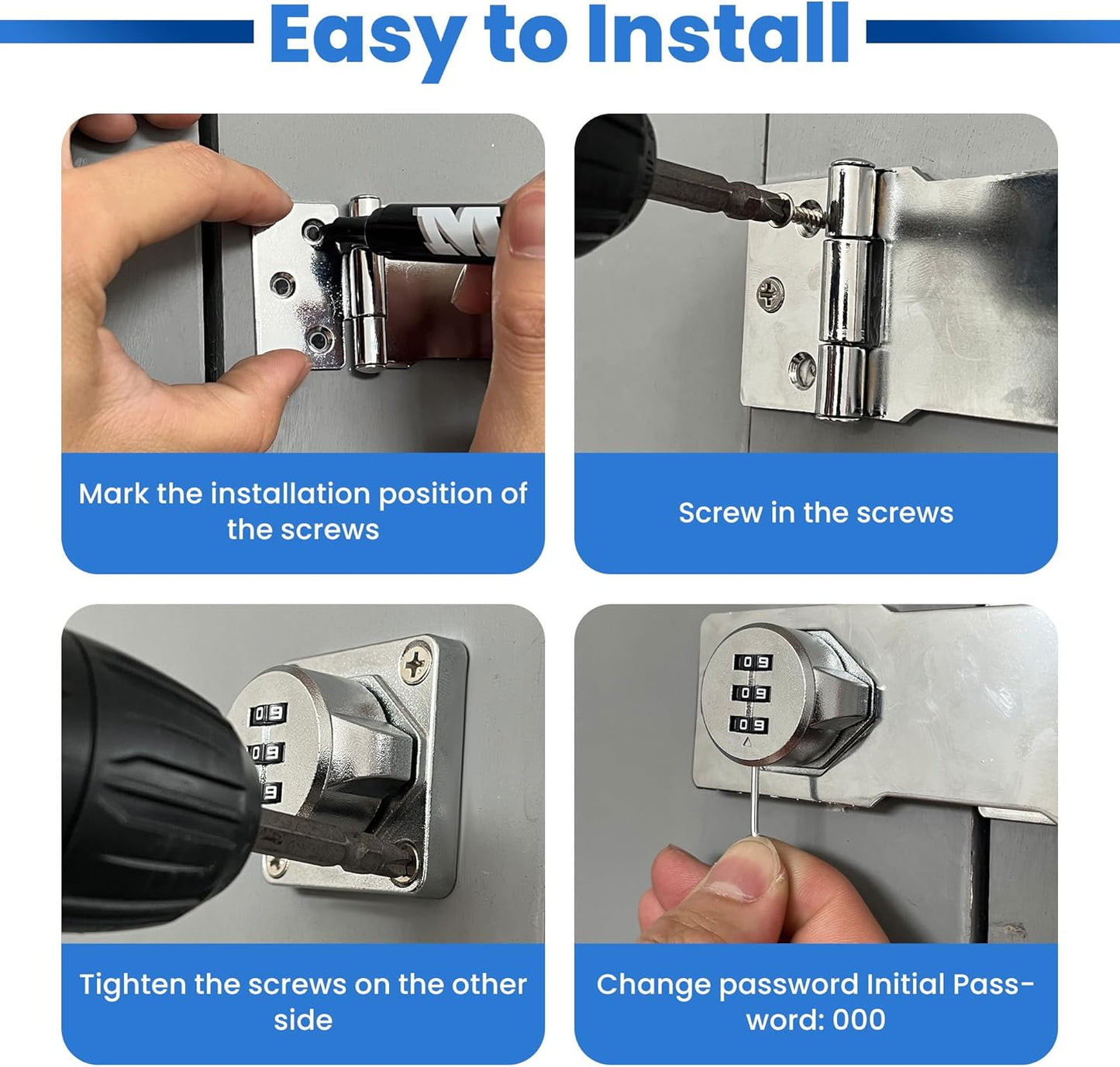 Easy to Install

Mark the installation position of the screws

Screw in the screws

Tighten the screws on the other side

Change password Initial Password: 000