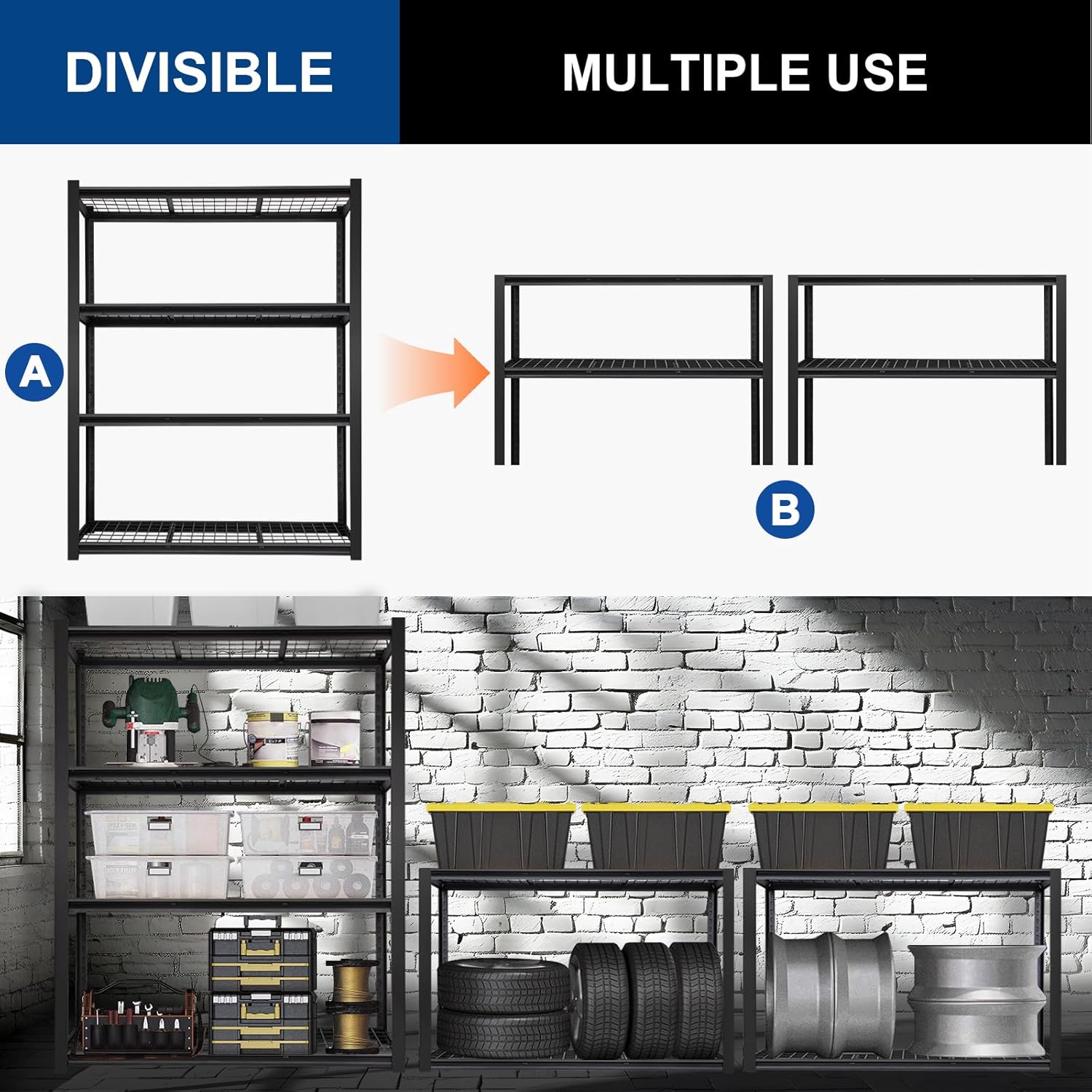 DIVISIBLE

MULTIPLE USE

A

B