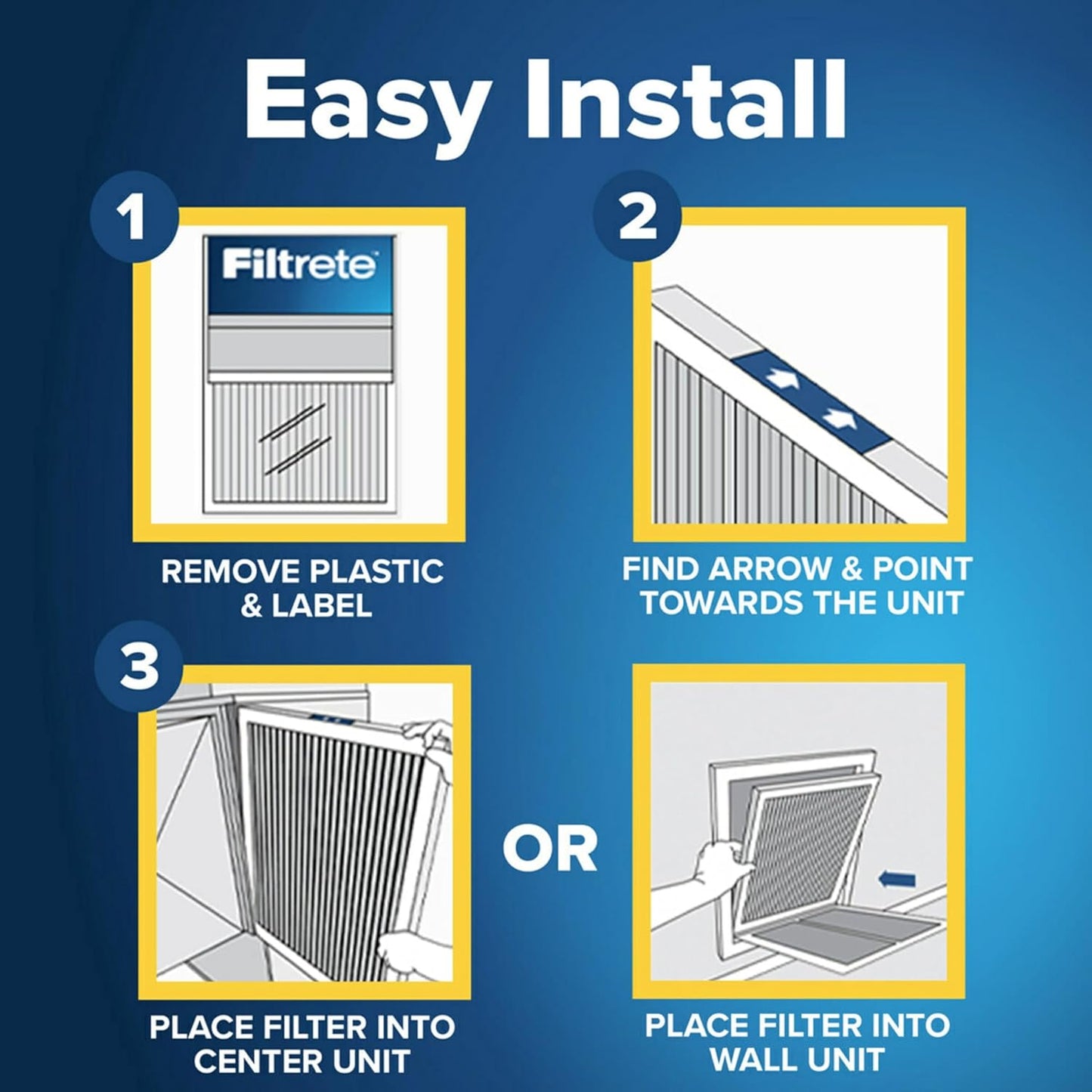 Easy Install

1

Filtrete

REMOVE PLASTIC & LABEL

2

FIND ARROW & POINT TOWARDS THE UNIT

3

PLACE FILTER INTO CENTER UNIT

OR

PLACE FILTER INTO WALL UNIT