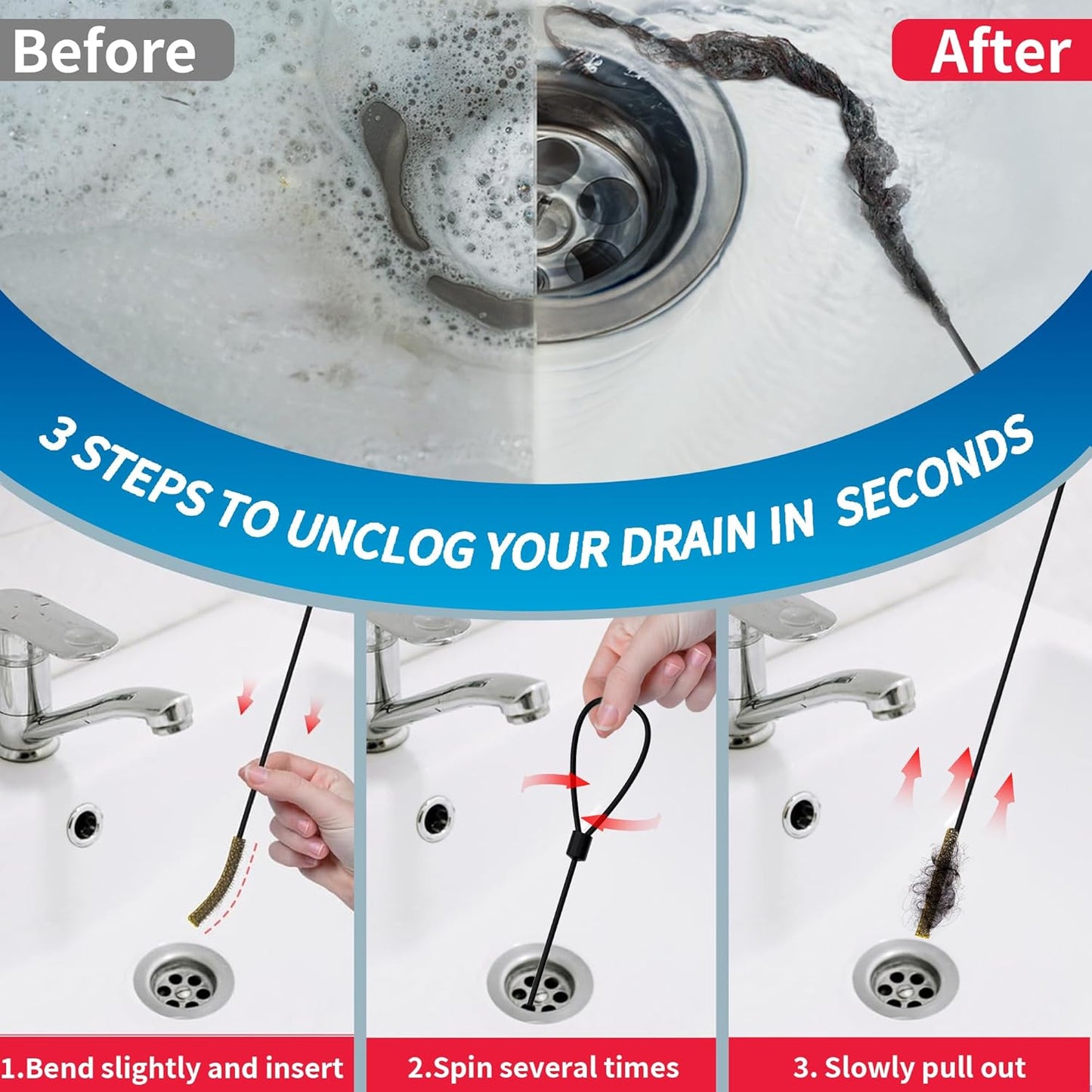 Before

After

3 STEPS TO UNCLOG YOUR DRAIN IN SECONDS

1.Bend slightly and insert

2.Spin several times

3. Slowly pull out