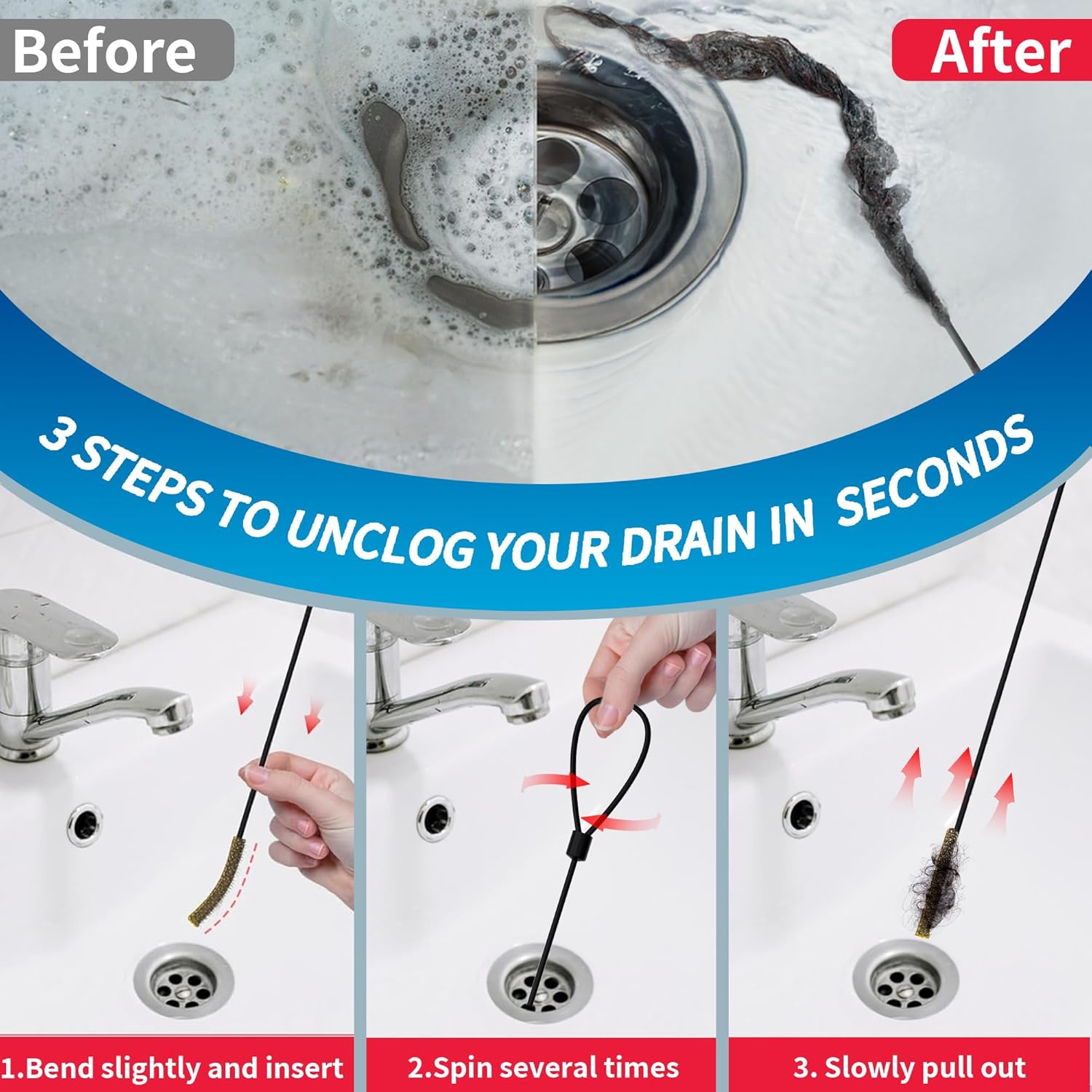 Before

After

3 STEPS TO UNCLOG YOUR DRAIN IN SECONDS

1.Bend slightly and insert

2.Spin several times

3. Slowly pull out