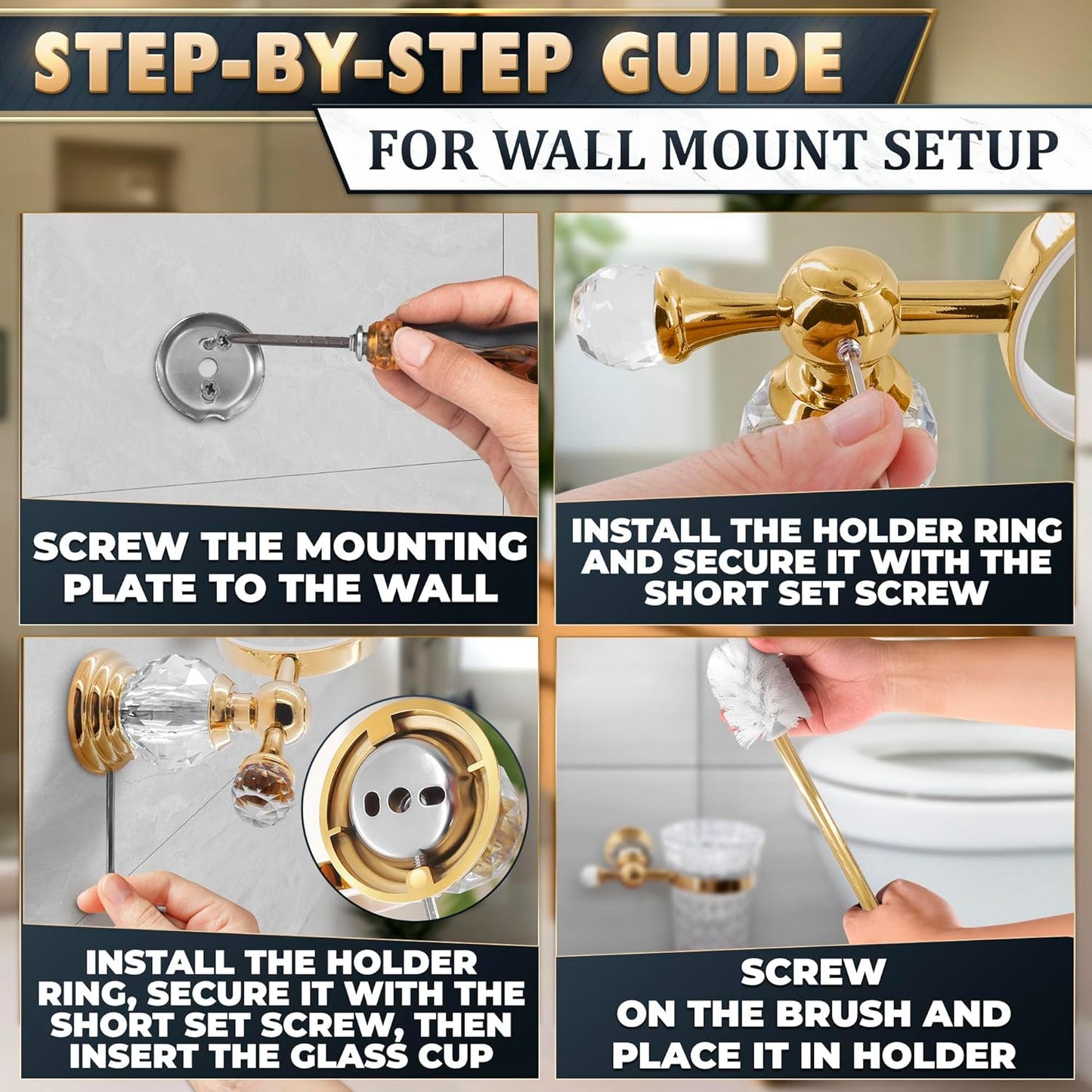 STEP-BY-STEP GUIDE

FOR WALL MOUNT SETUP

SCREW THE MOUNTING PLATE TO THE WALL

INSTALL THE HOLDER RING AND SECURE IT WITH THE SHORT SET SCREW

INSTALL THE HOLDER RING, SECURE IT WITH THE SHORT SET SCREW, THEN INSERT THE GLASS CUP

SCREW ON THE BRUSH AND PLACE IT IN HOLDER