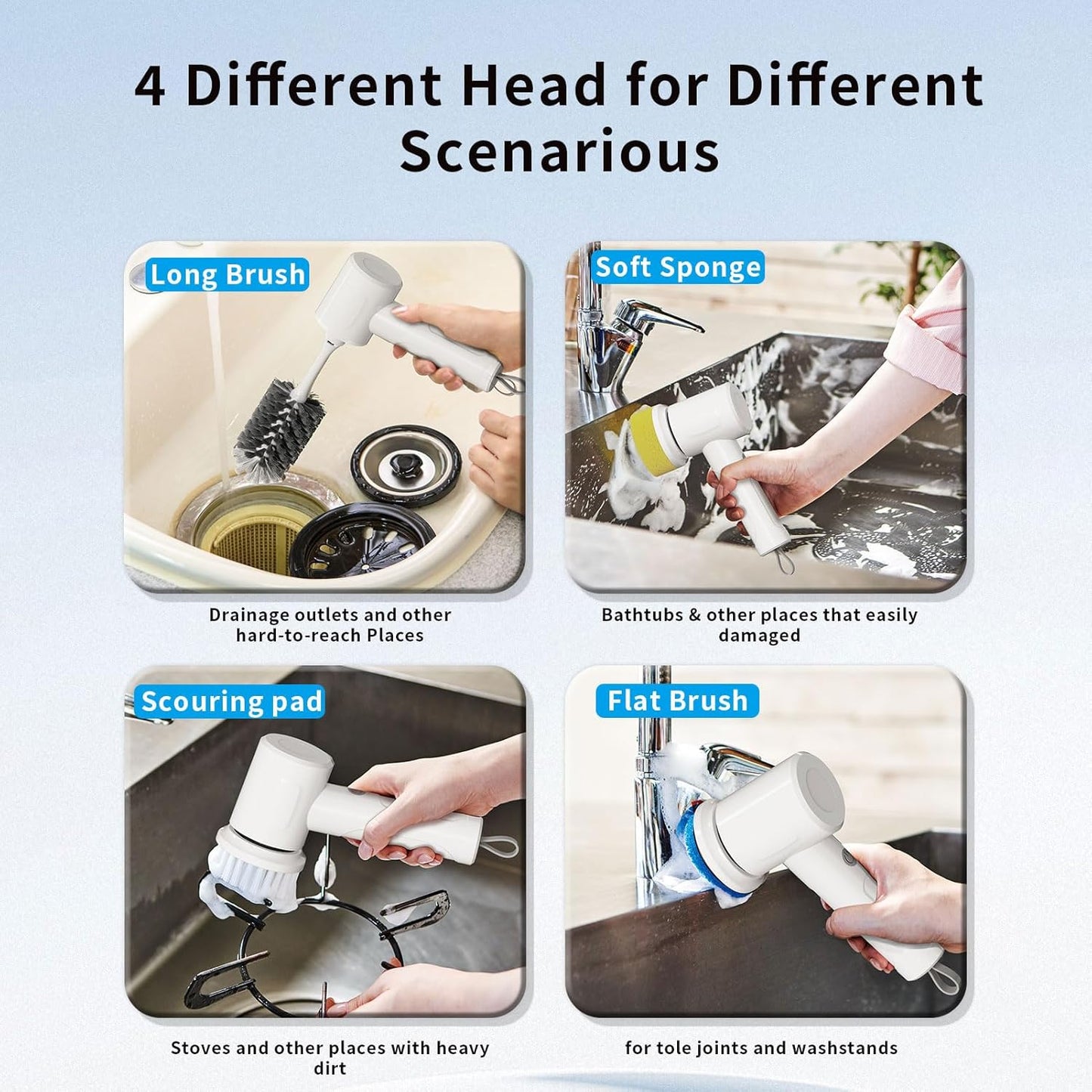 4 Different Head for Different Scenarious

Long Brush

Drainage outlets and other hard-to-reach Places

Soft Sponge

Bathtubs & other places that easily damaged

Scouring pad

Stoves and other places with heavy dirt

Flat Brush

for tole joints and washstands