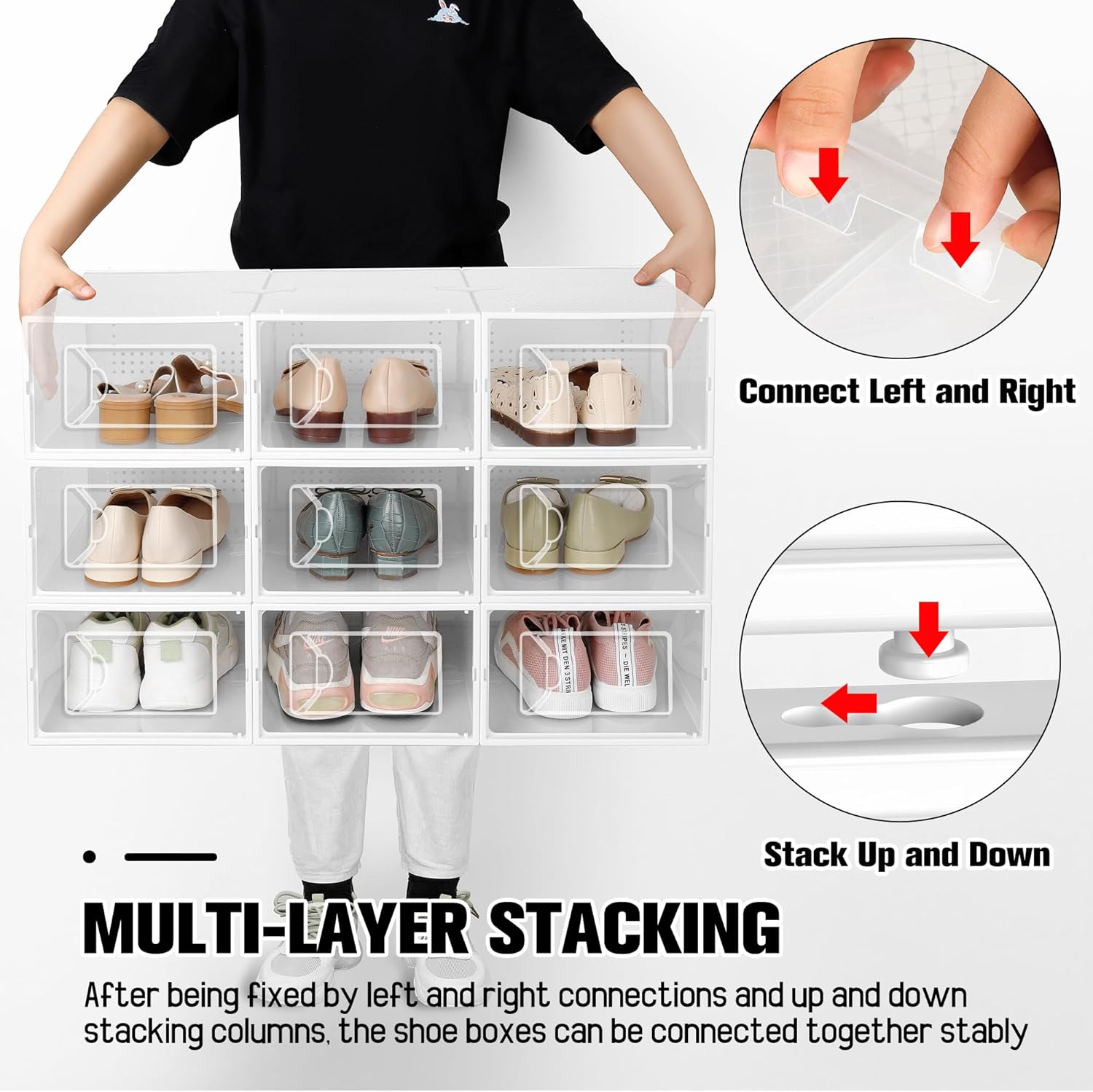 Connect Left and Right

Stack Up and Down

MULTI-LAYER STACKING

After being fixed by left and right connections and up and down stacking columns, the shoe boxes can be connected together stably