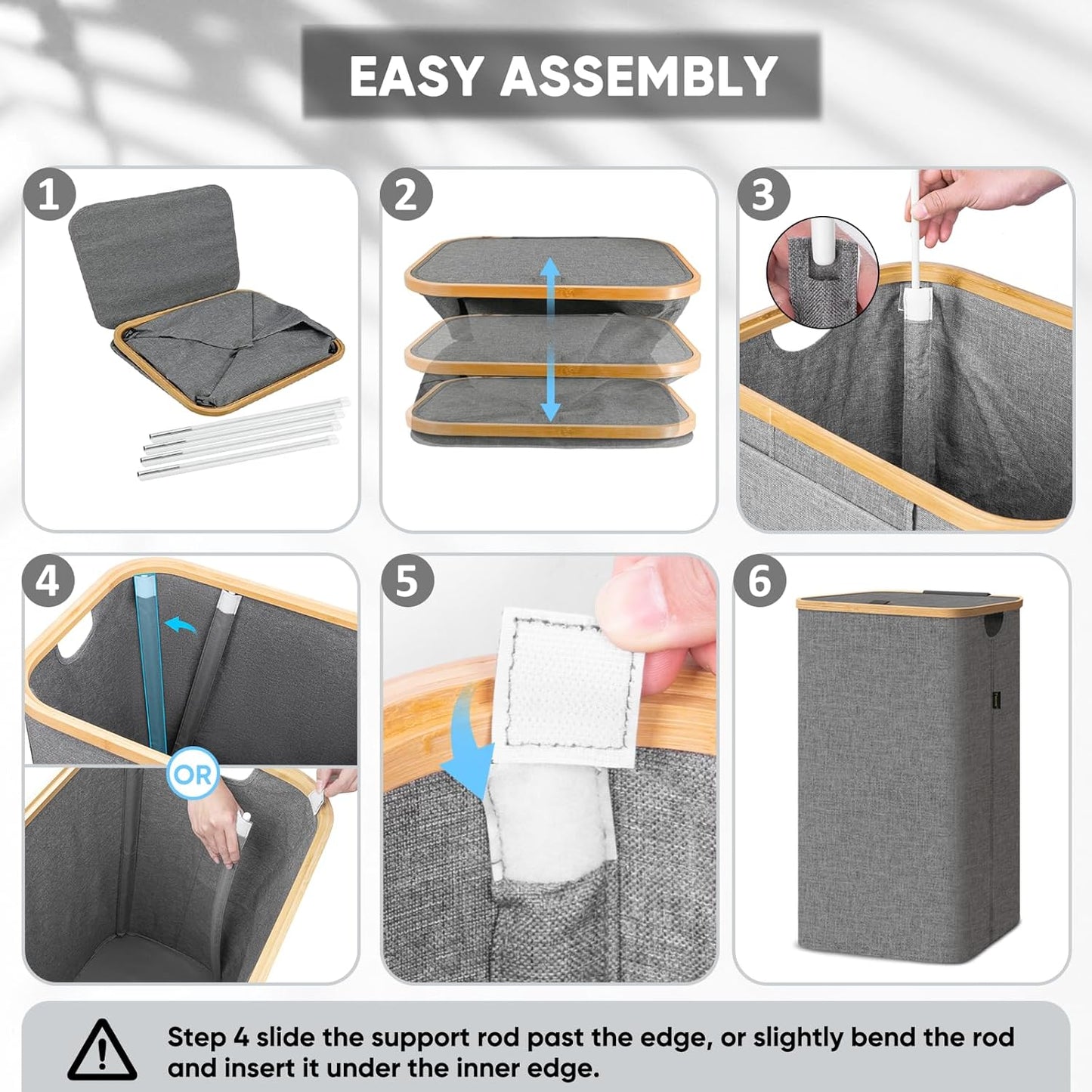 EASY ASSEMBLY

1

2

3

4

OR

5

6

Step 4 slide the support rod past the edge, or slightly bend the rod and insert it under the inner edge.