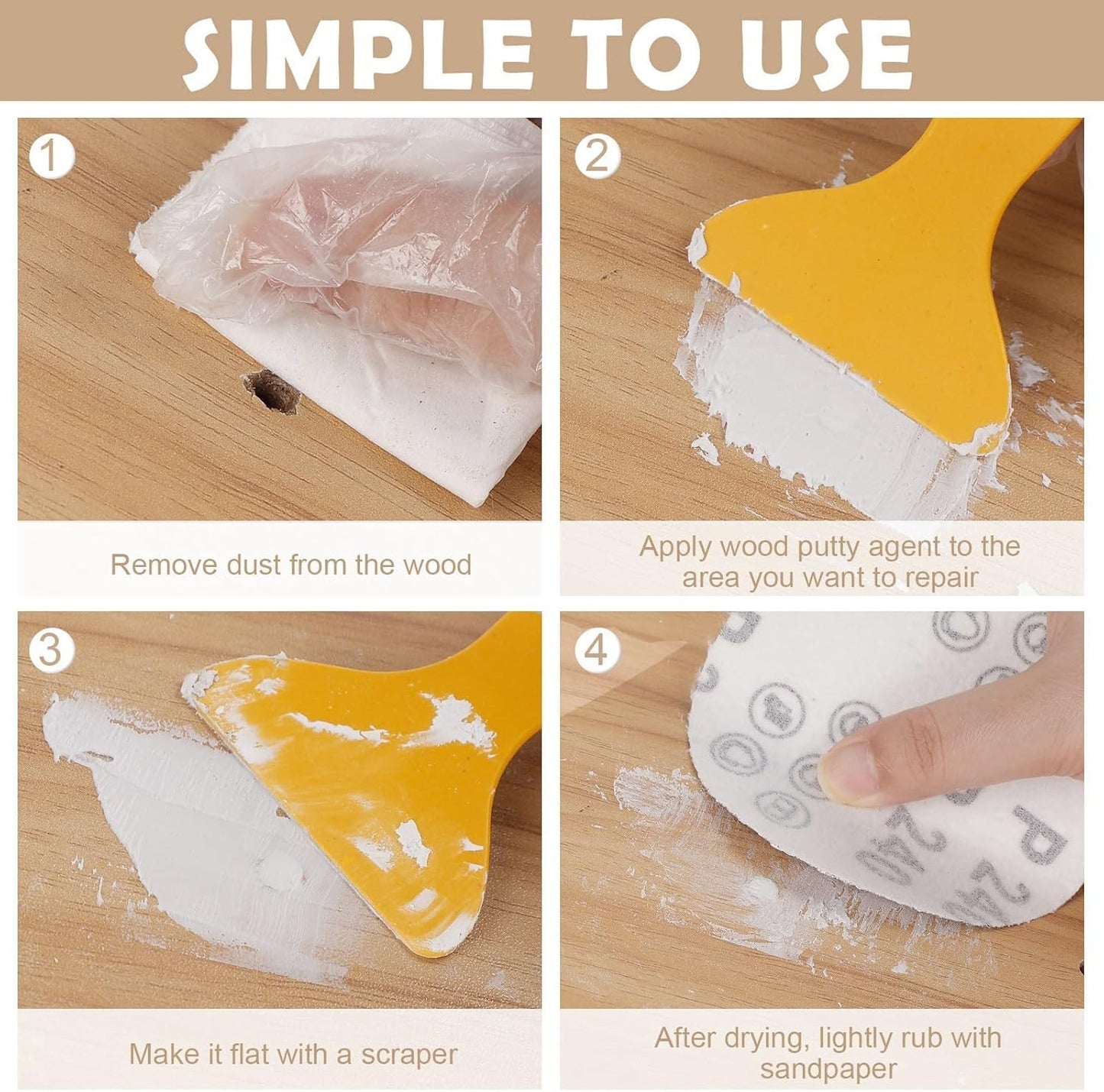 SIMPLE TO USE

1

Remove dust from the wood

2

Apply wood putty agent to the area you want to repair

3

Make it flat with a scraper

4

P 240

P 240

After drying, lightly rub with sandpaper