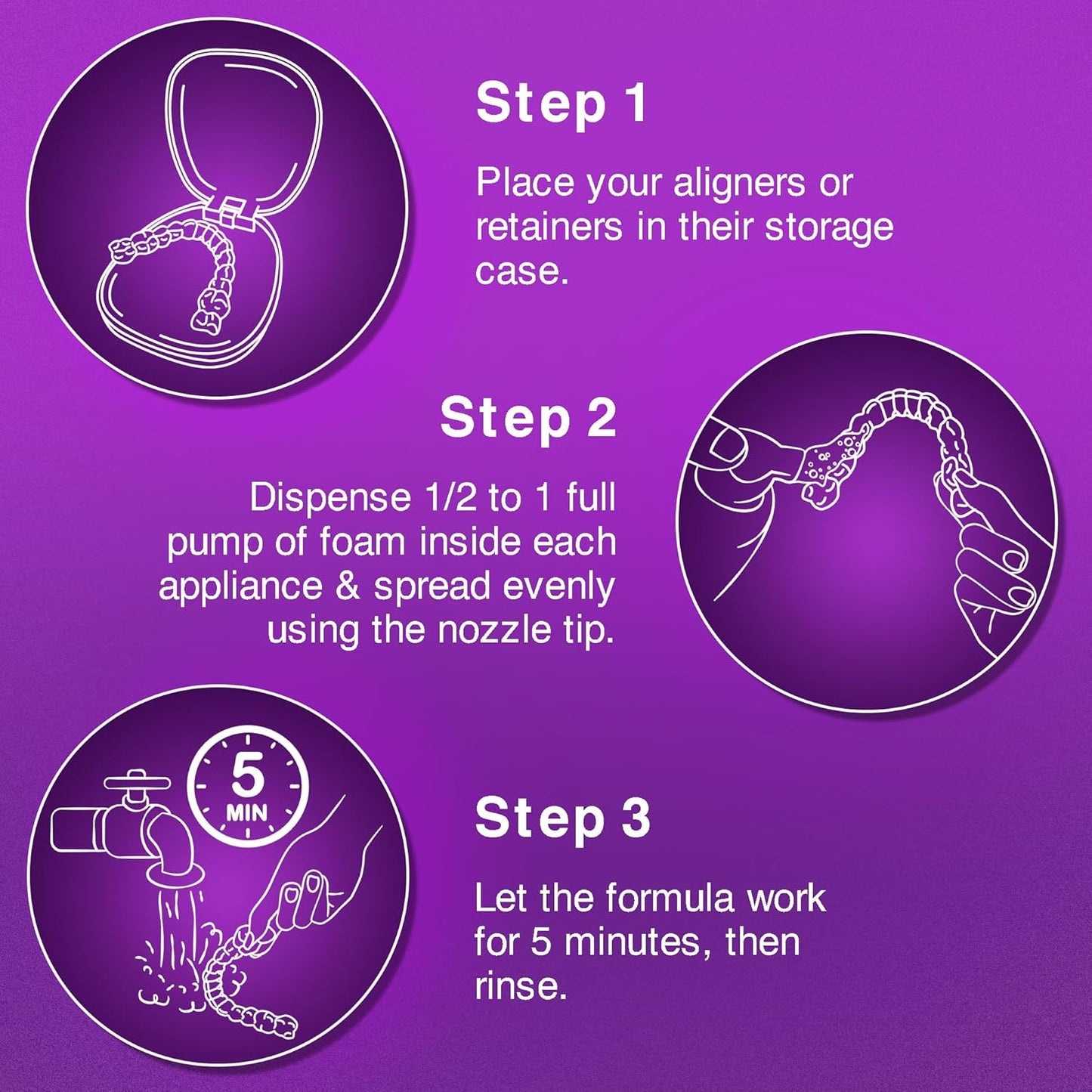 Step 1

Place your aligners or retainers in their storage case.

Step 2

Dispense 1/2 to 1 full pump of foam inside each appliance & spread evenly using the nozzle tip.

5 MIN

Step 3

Let the formula work for 5 minutes, then rinse.