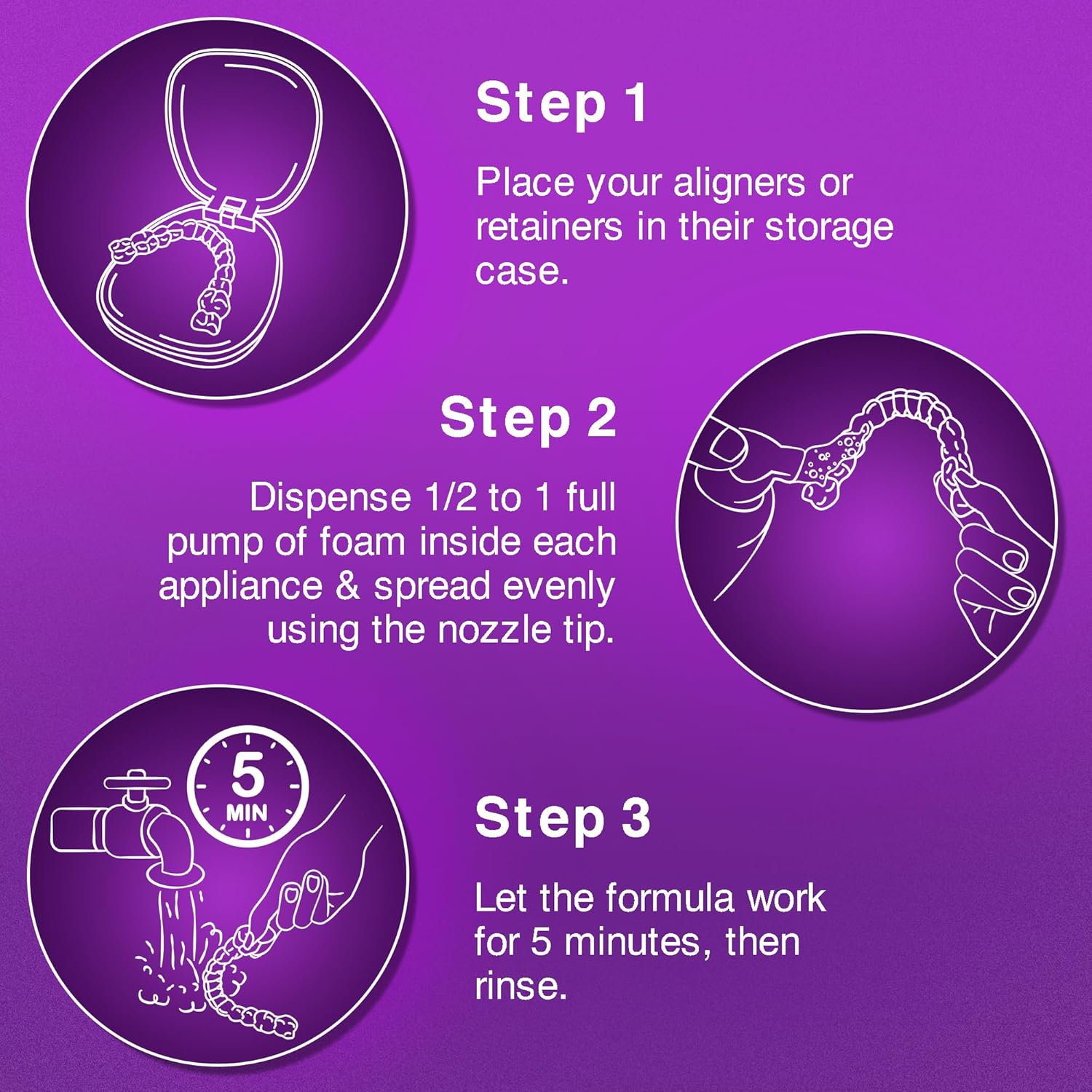 Step 1

Place your aligners or retainers in their storage case.

Step 2

Dispense 1/2 to 1 full pump of foam inside each appliance & spread evenly using the nozzle tip.

5 MIN

Step 3

Let the formula work for 5 minutes, then rinse.