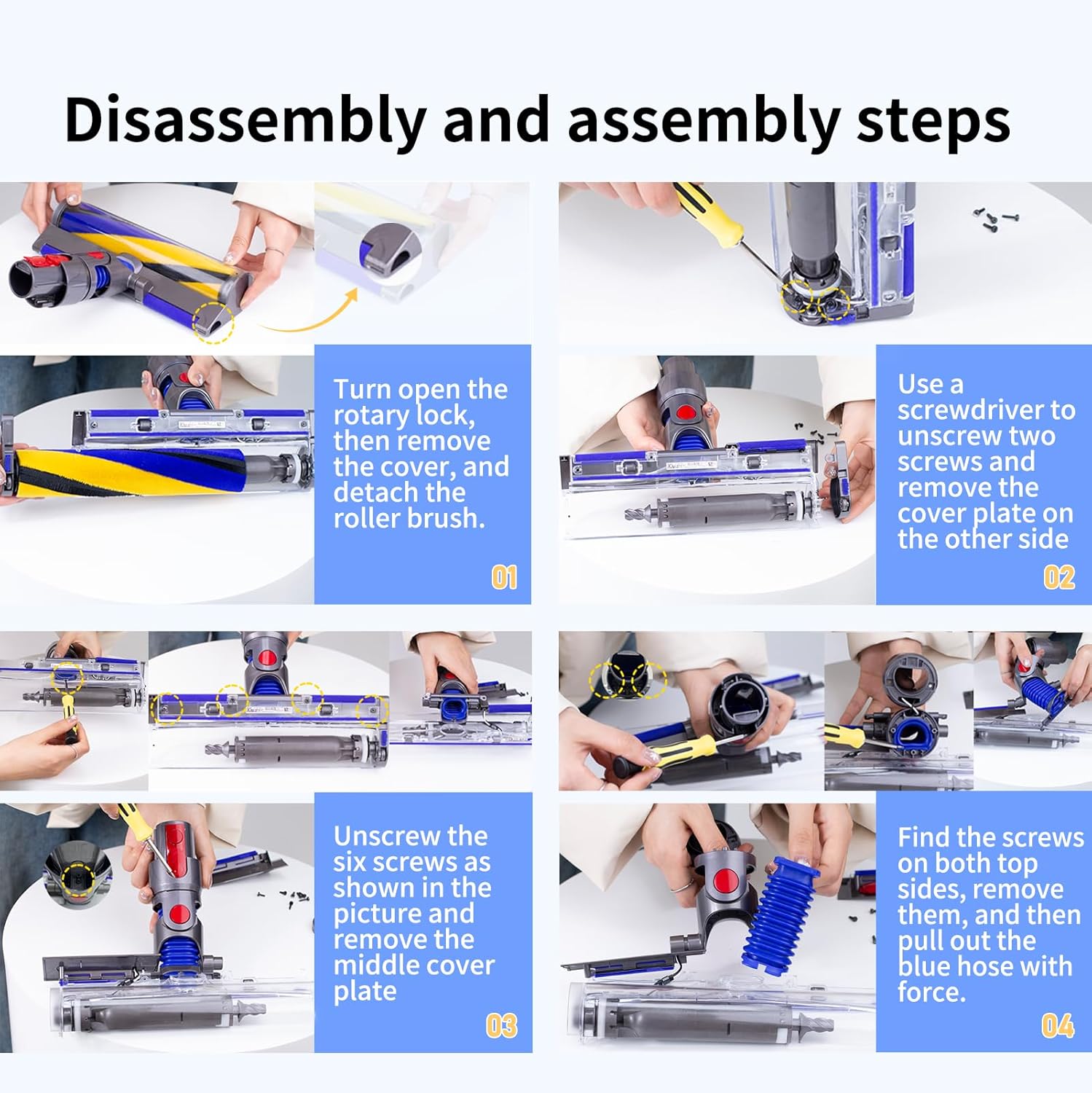 Disassembly and assembly steps

Turn open the rotary lock, then remove the cover, and detach the roller brush.

01

Use a screwdriver to unscrew two screws and remove the cover plate on the other side

02

Unscrew the six screws as shown in the picture and remove the middle cover plate

03

Find the screws on both top sides, remove them, and then pull out the blue hose with force.

04