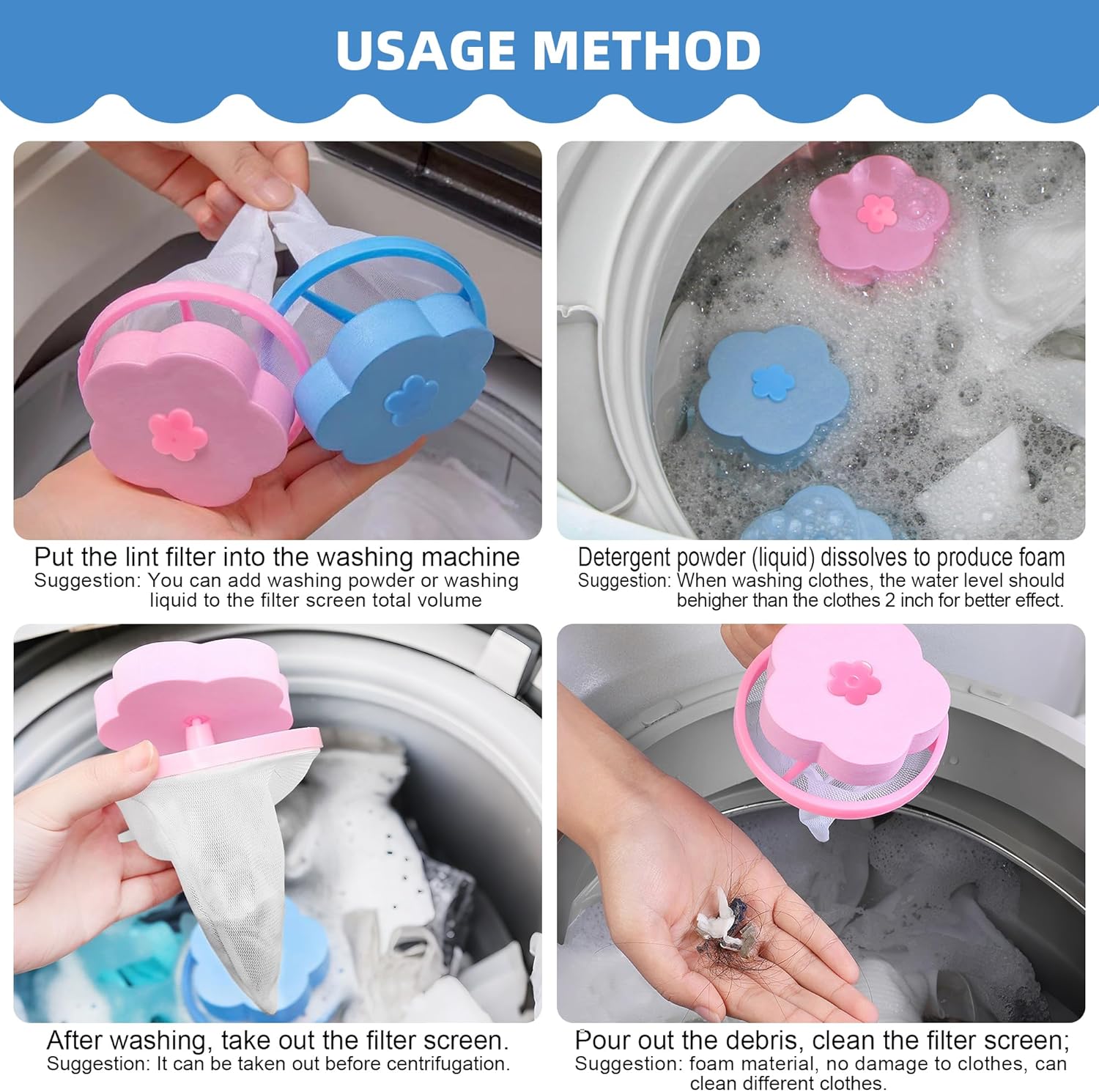 USAGE METHOD

Put the lint filter into the washing machine
Suggestion: You can add washing powder or washing liquid to the filter screen total volume

Detergent powder (liquid) dissolves to produce foam
Suggestion: When washing clothes, the water level should behigher than the clothes 2 inch for better effect.

After washing, take out the filter screen.
Suggestion: It can be taken out before centrifugation.

Pour out the debris, clean the filter screen;
Suggestion: foam material, no damage to clothes, can clean different clothes.