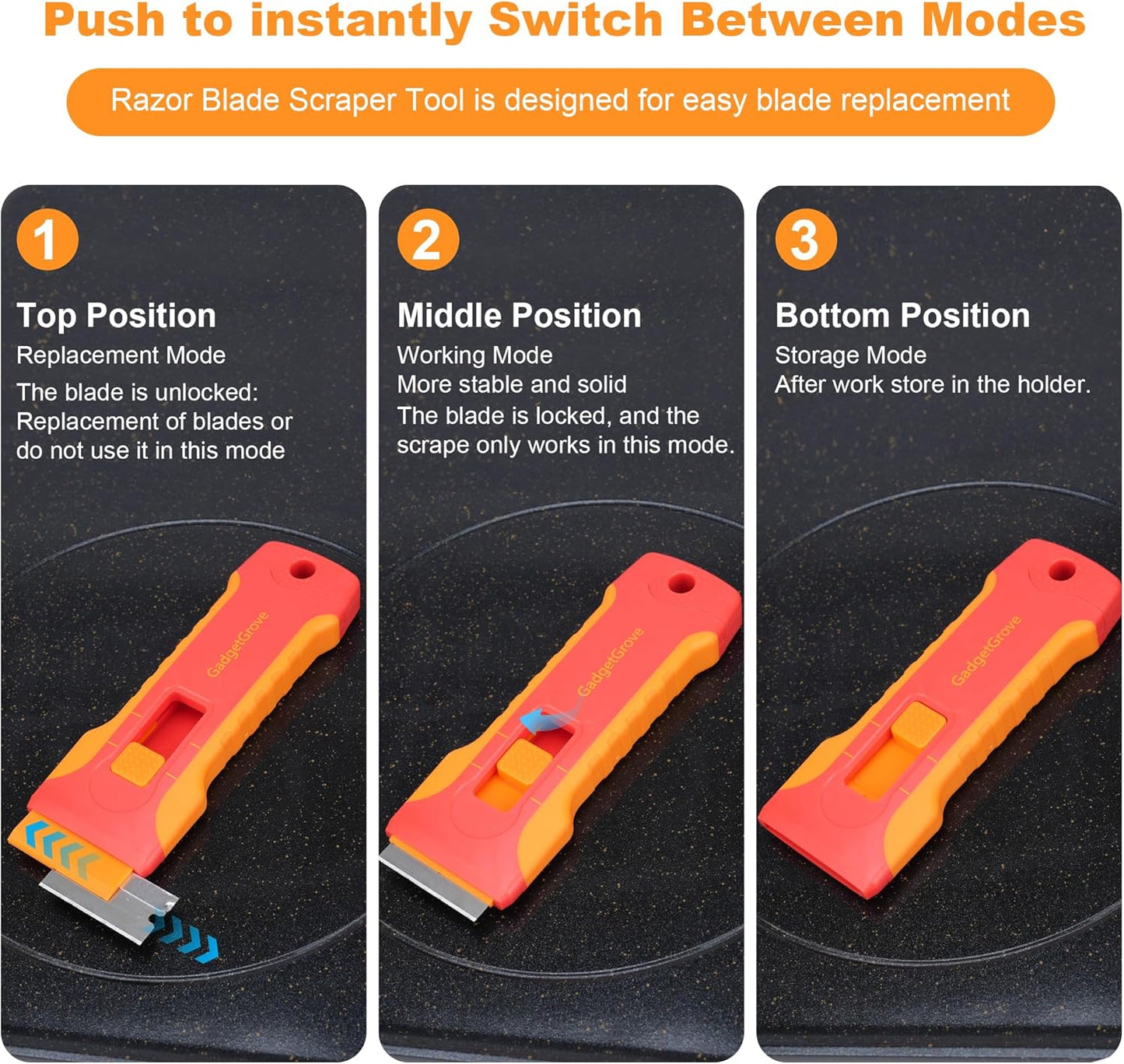 Push to instantly Switch Between Modes

Razor Blade Scraper Tool is designed for easy blade replacement

1

Top Position

Replacement Mode

The blade is unlocked: Replacement of blades or do not use it in this mode

GadgetGrove

2

Middle Position

Working Mode

More stable and solid

The blade is locked, and the scrape only works in this mode.

GadgetGrove

3

Bottom Position

Storage Mode

After work store in the holder.

GadgetGrove